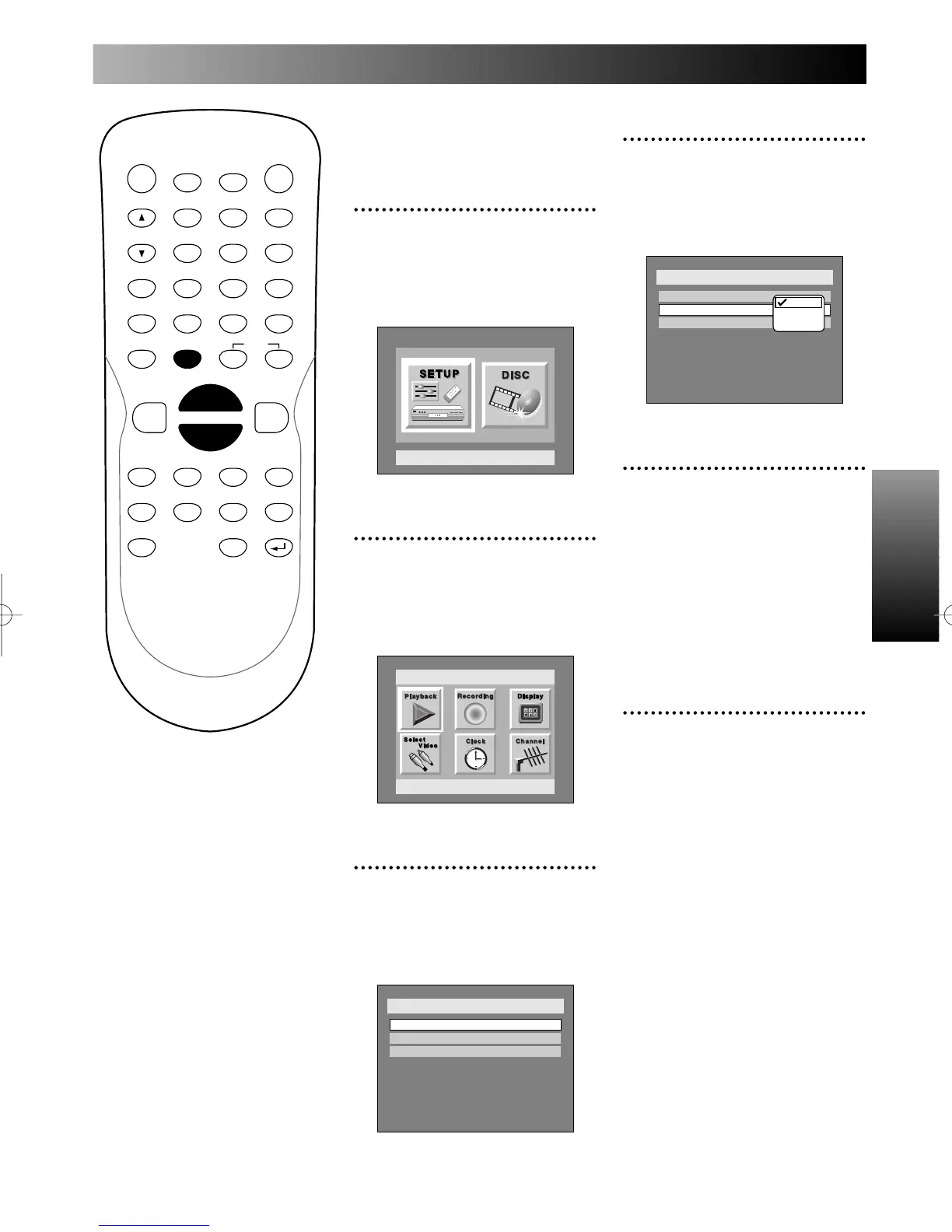 SETUP

DISC

Playback

Recording

Display

Select Video

Clock

Channel