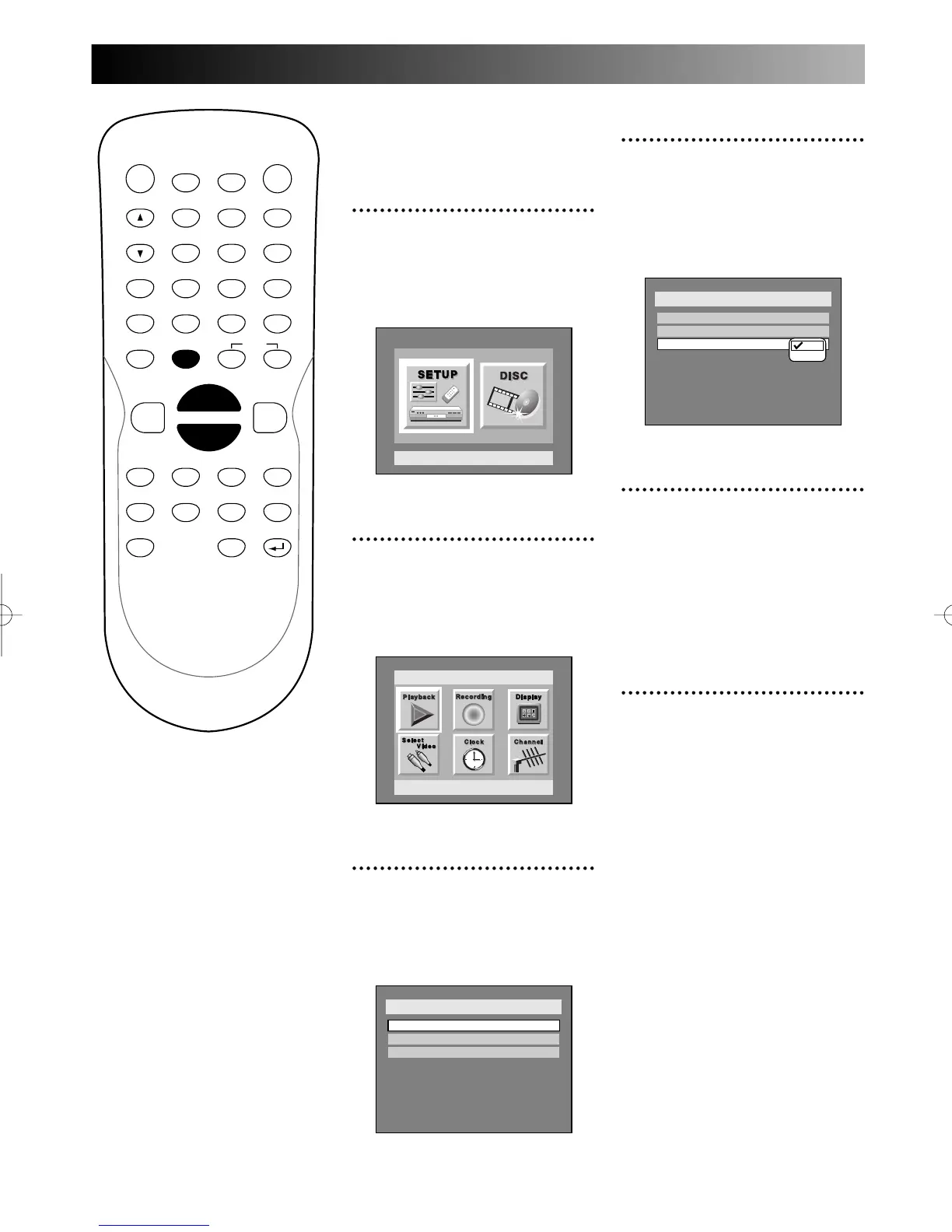 SETUP

DISC

Playback

Recording

Display

Select Video

Clock

Channel