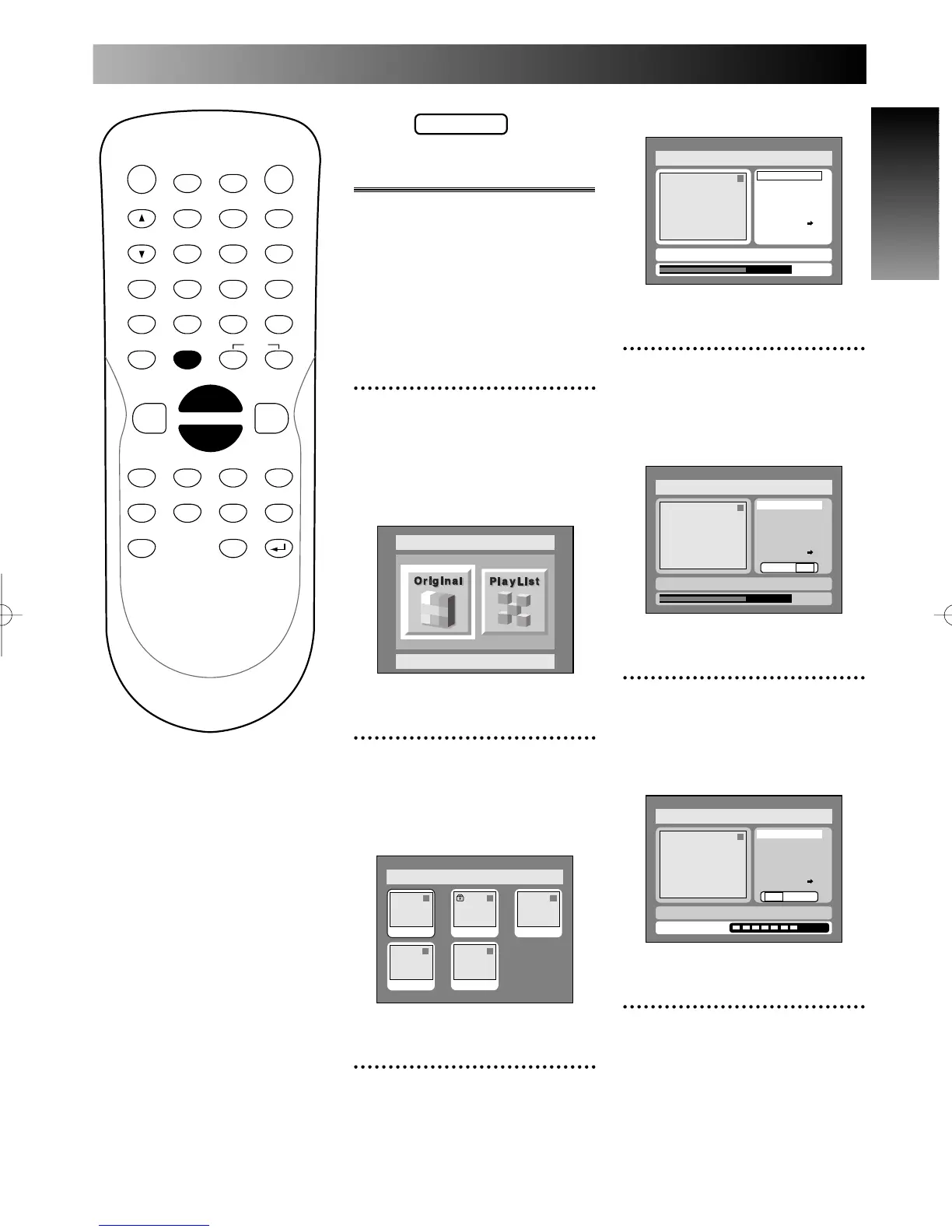 Original

PlayList