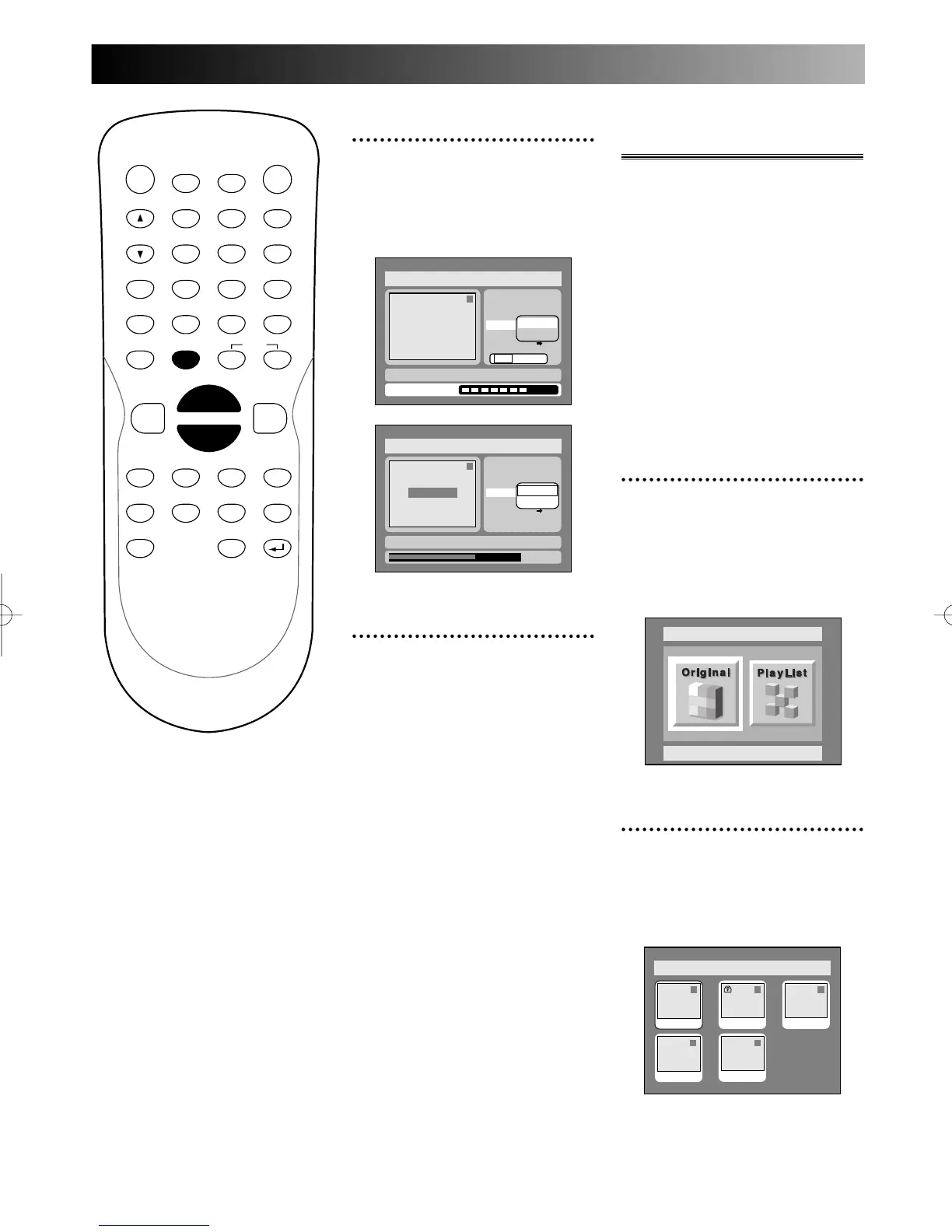 Original

PlayList