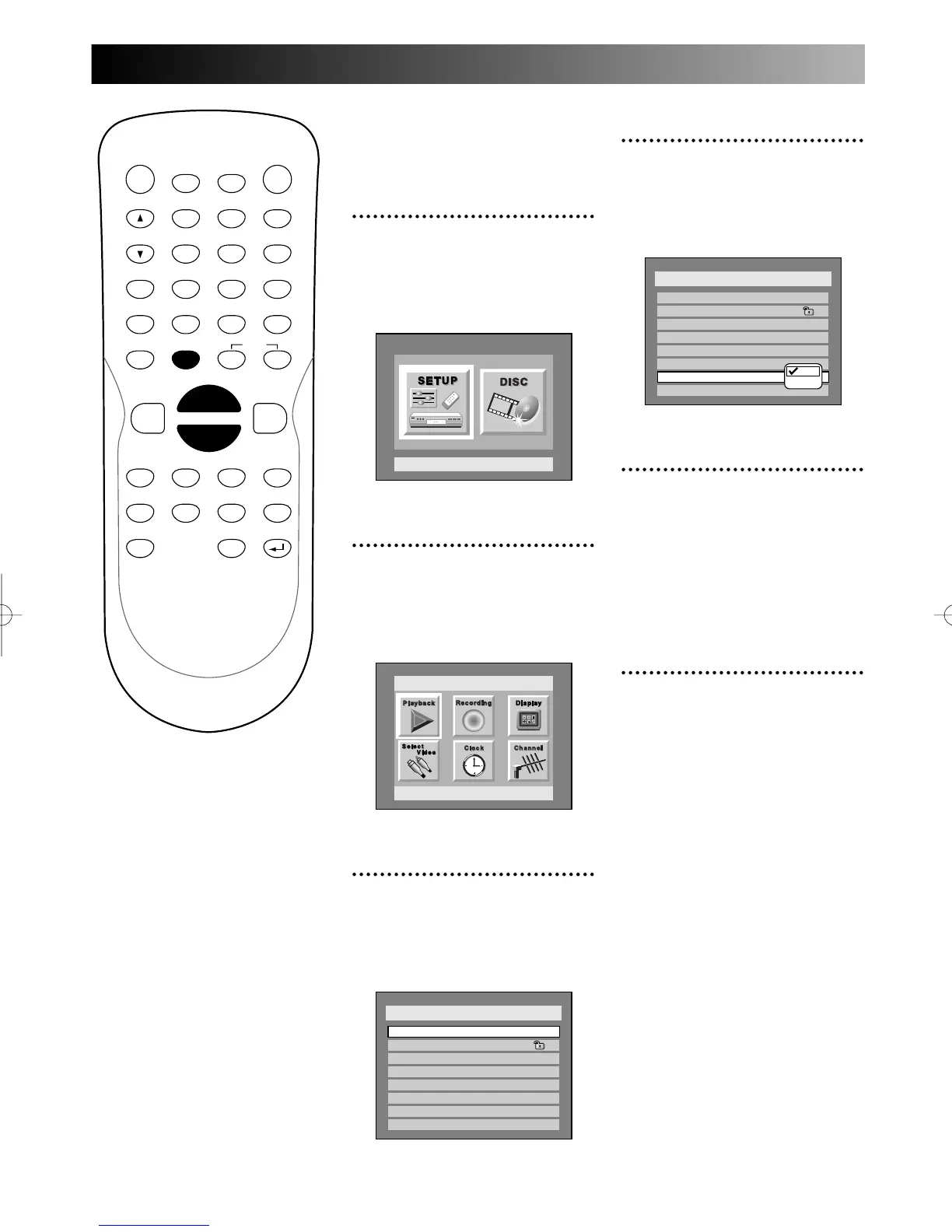 SETUP

DISC

Playback

Recording

Display

Select Video

Clock

Channel