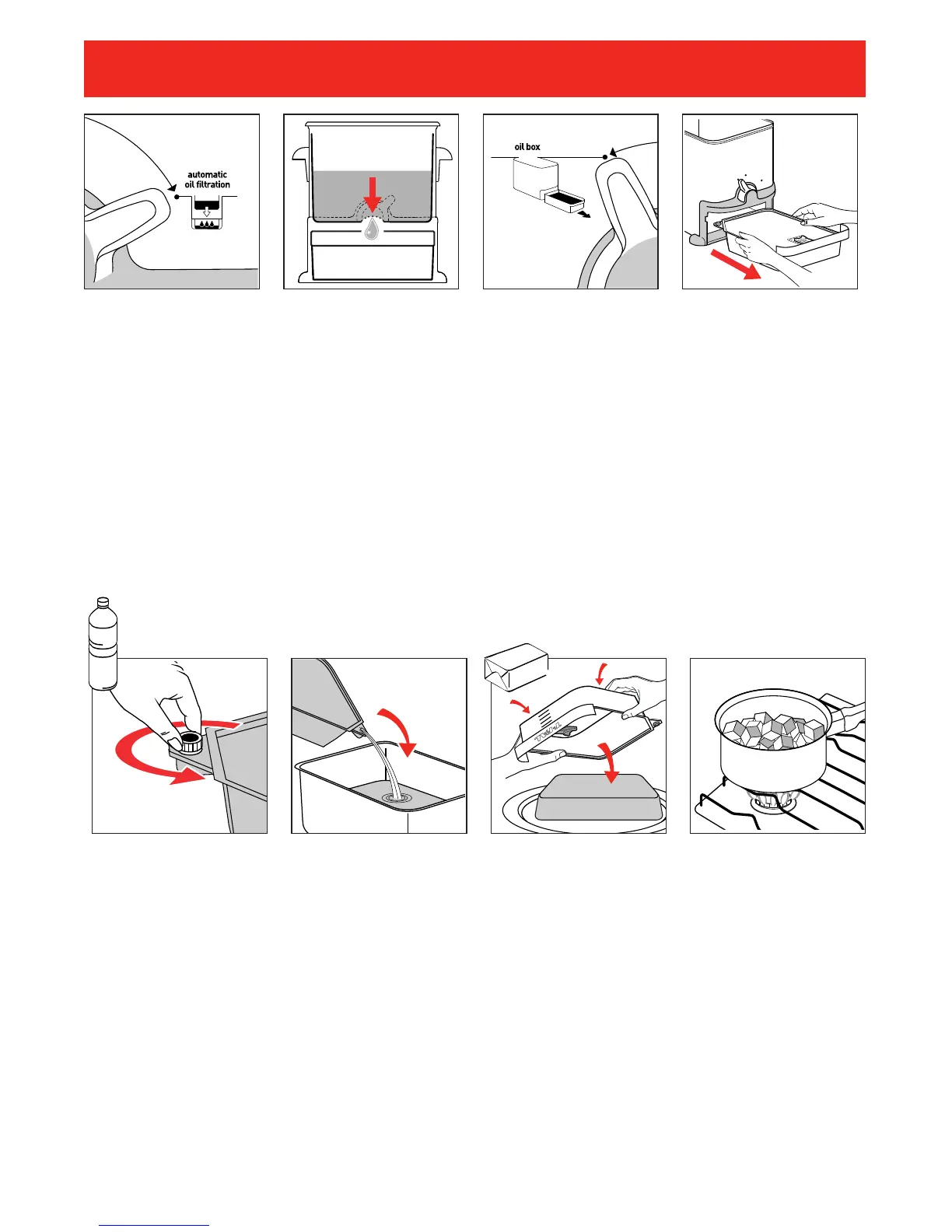 automatic oil filtration

oil box