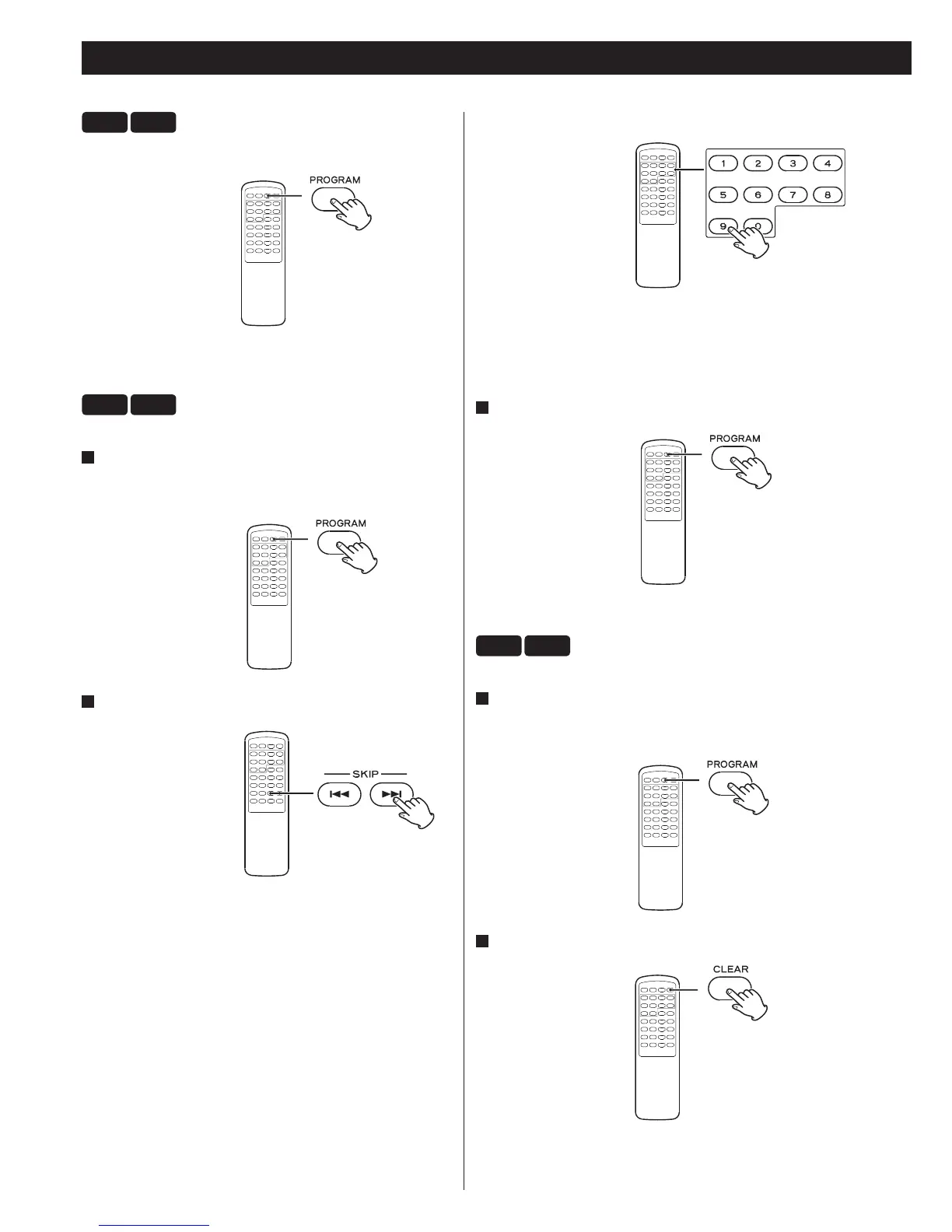 PROGRAM

PROGRAM

SKIP

1 2 3 4

5 6 7 8

9 0

PROGRAM

PROGRAM

CLEAR