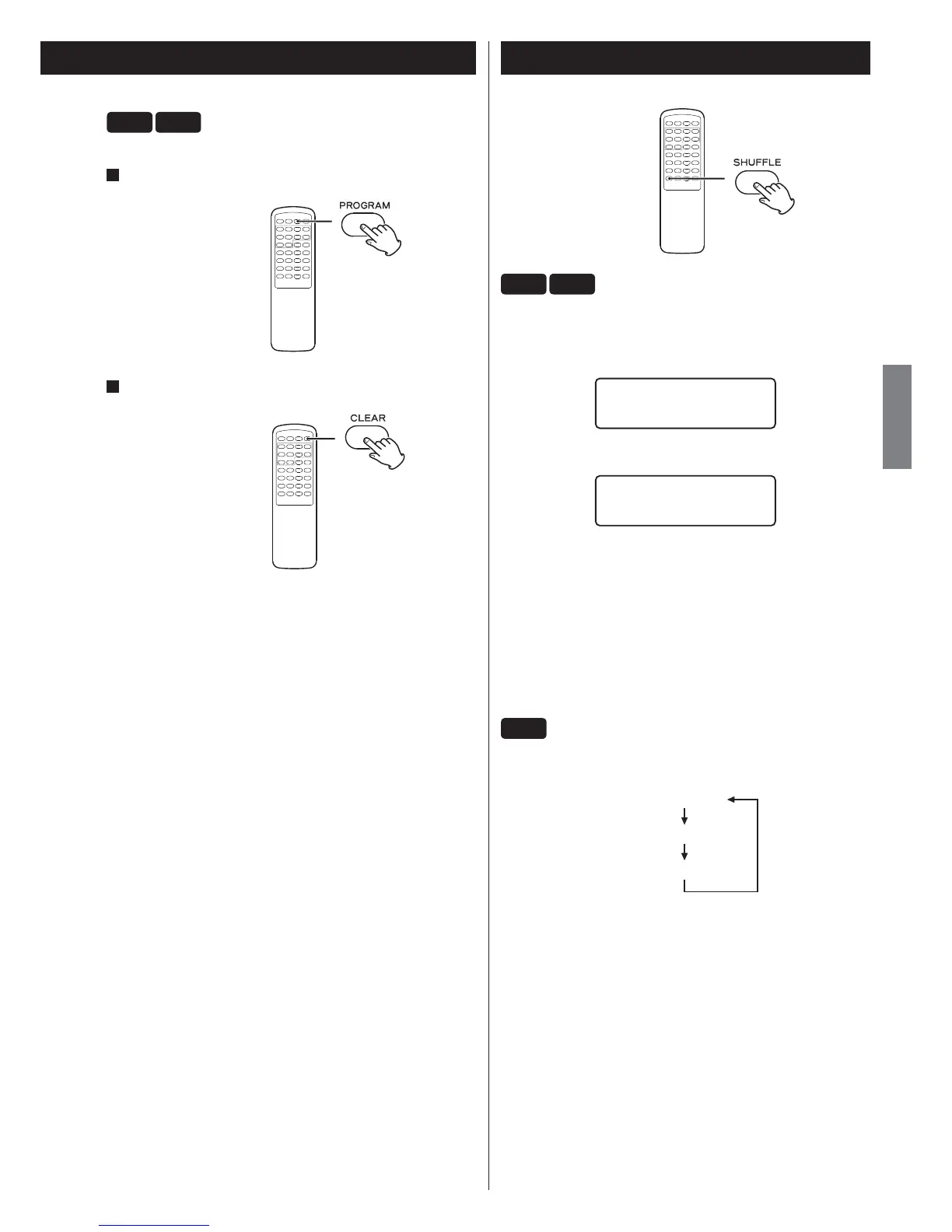 PROGRAM

CLEAR

SHUFFLE