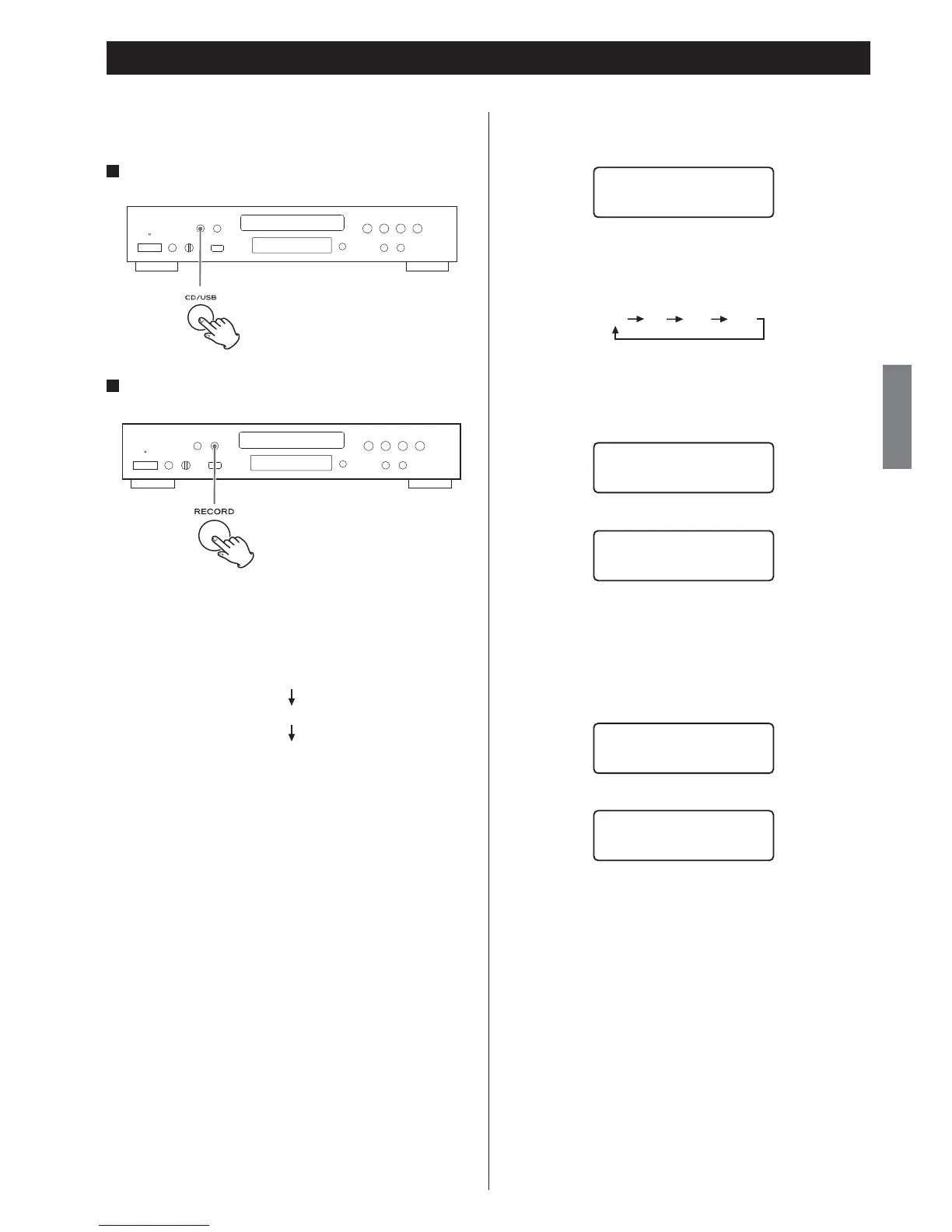 CD/USB

RECORD