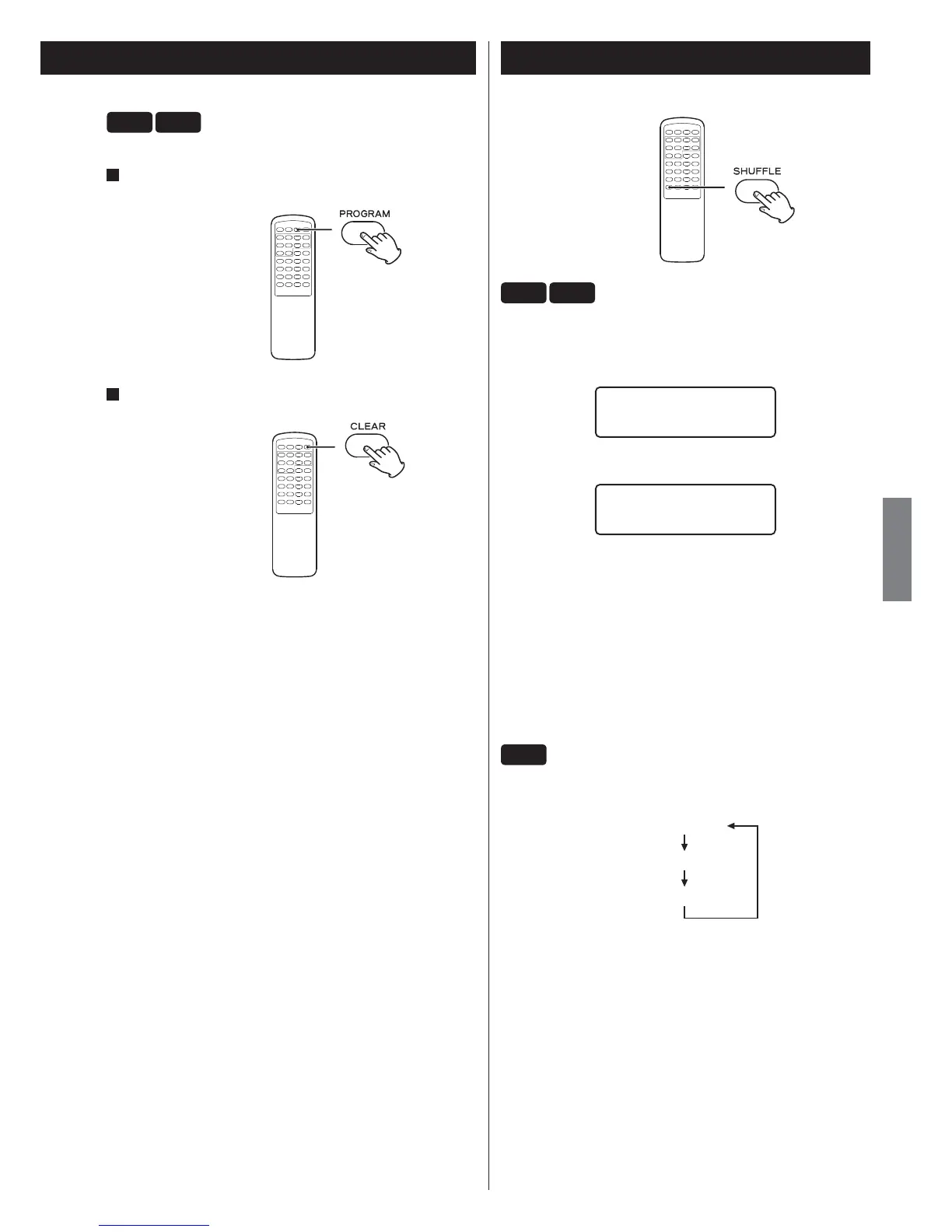 PROGRAM

CLEAR

SHUFFLE