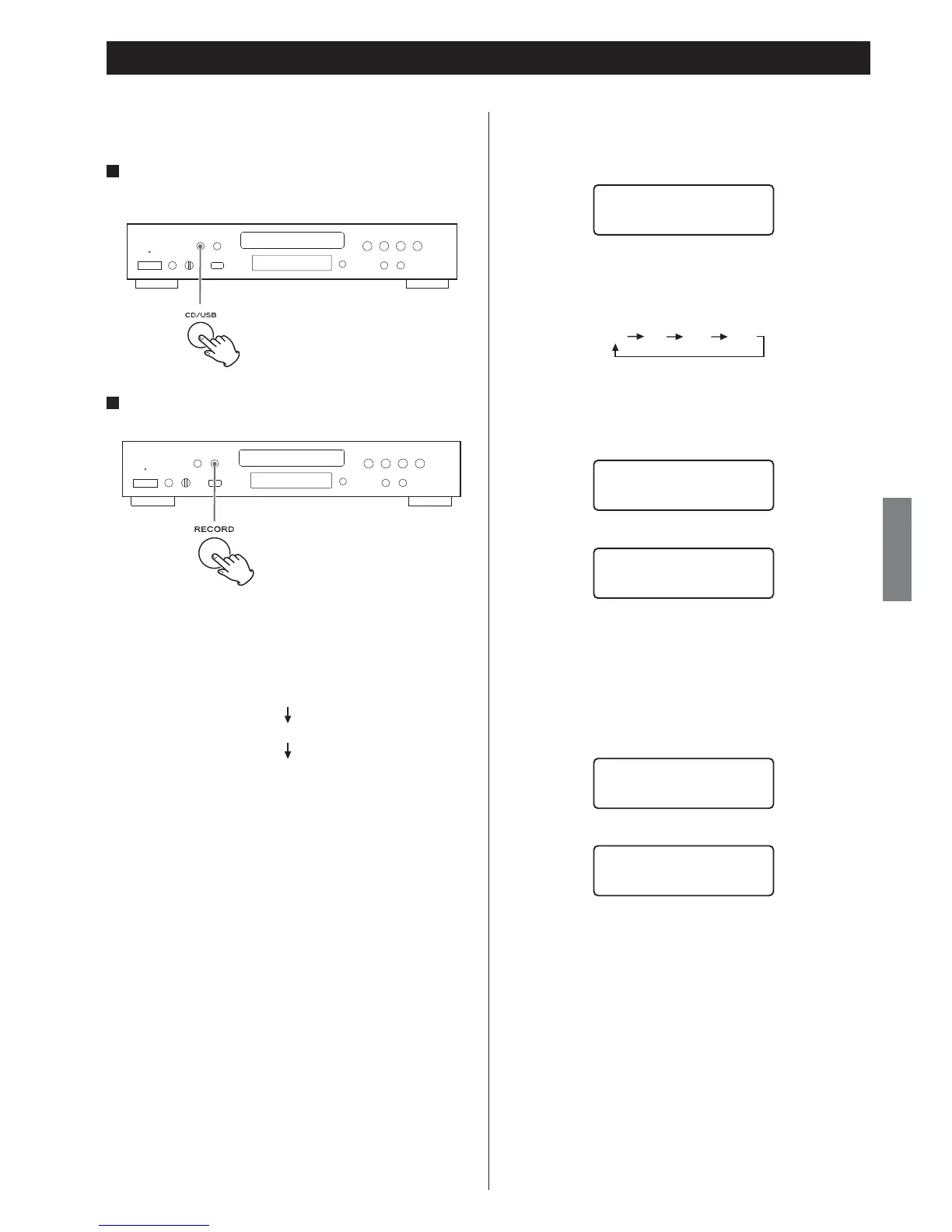 CD/USB

RECORD