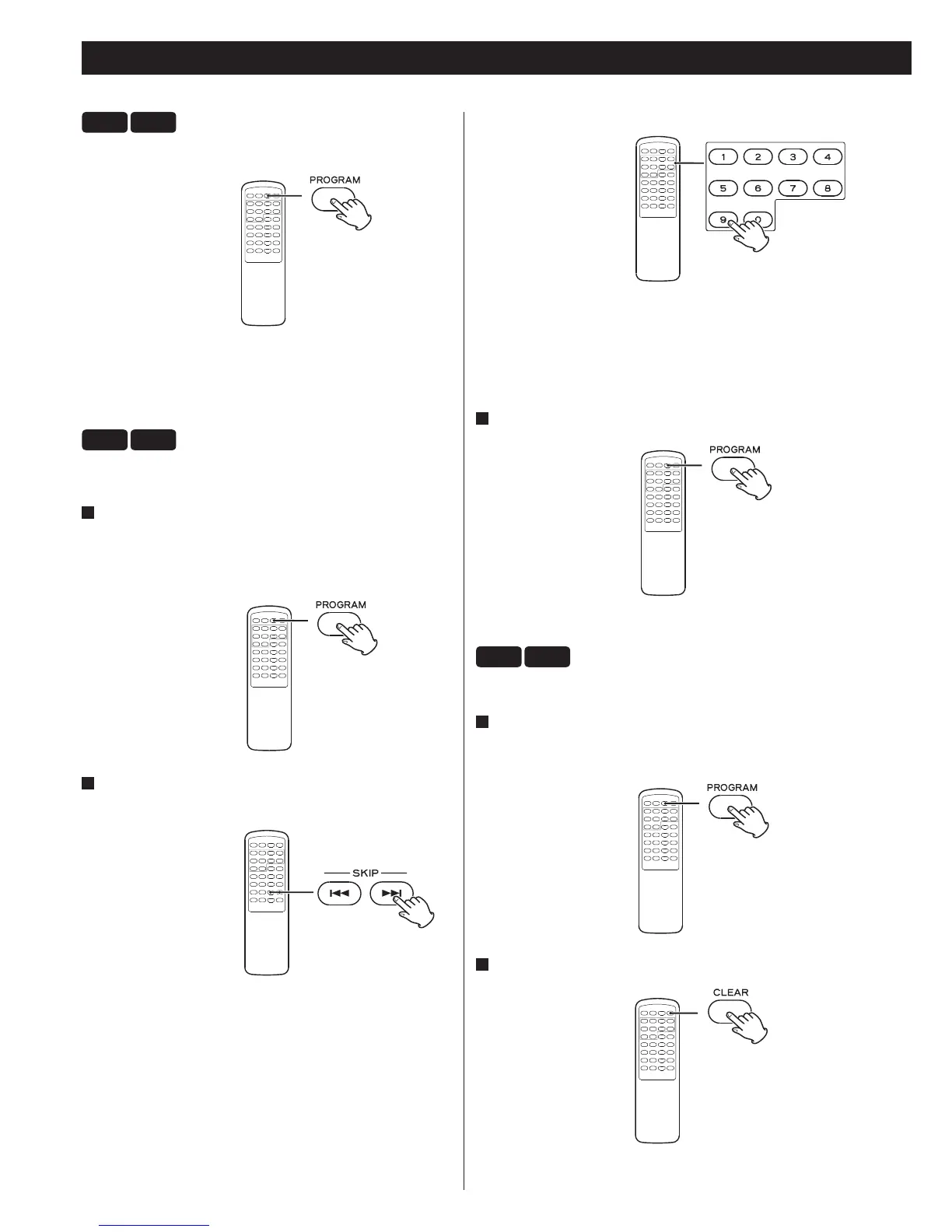 PROGRAM

PROGRAM

SKIP

1 2 3 4
5 6 7 8
9 0

PROGRAM

PROGRAM

CLEAR