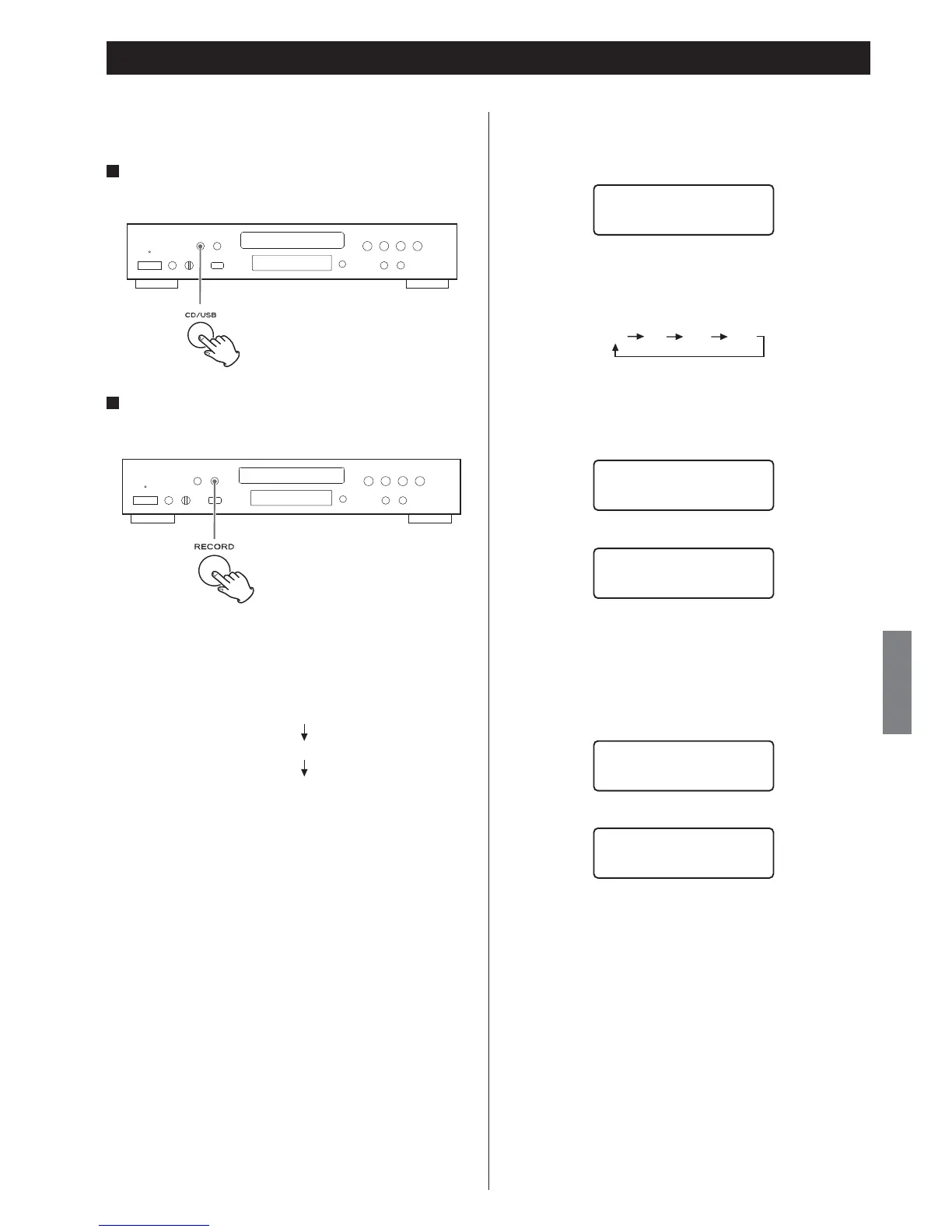 CD/USB

RECORD