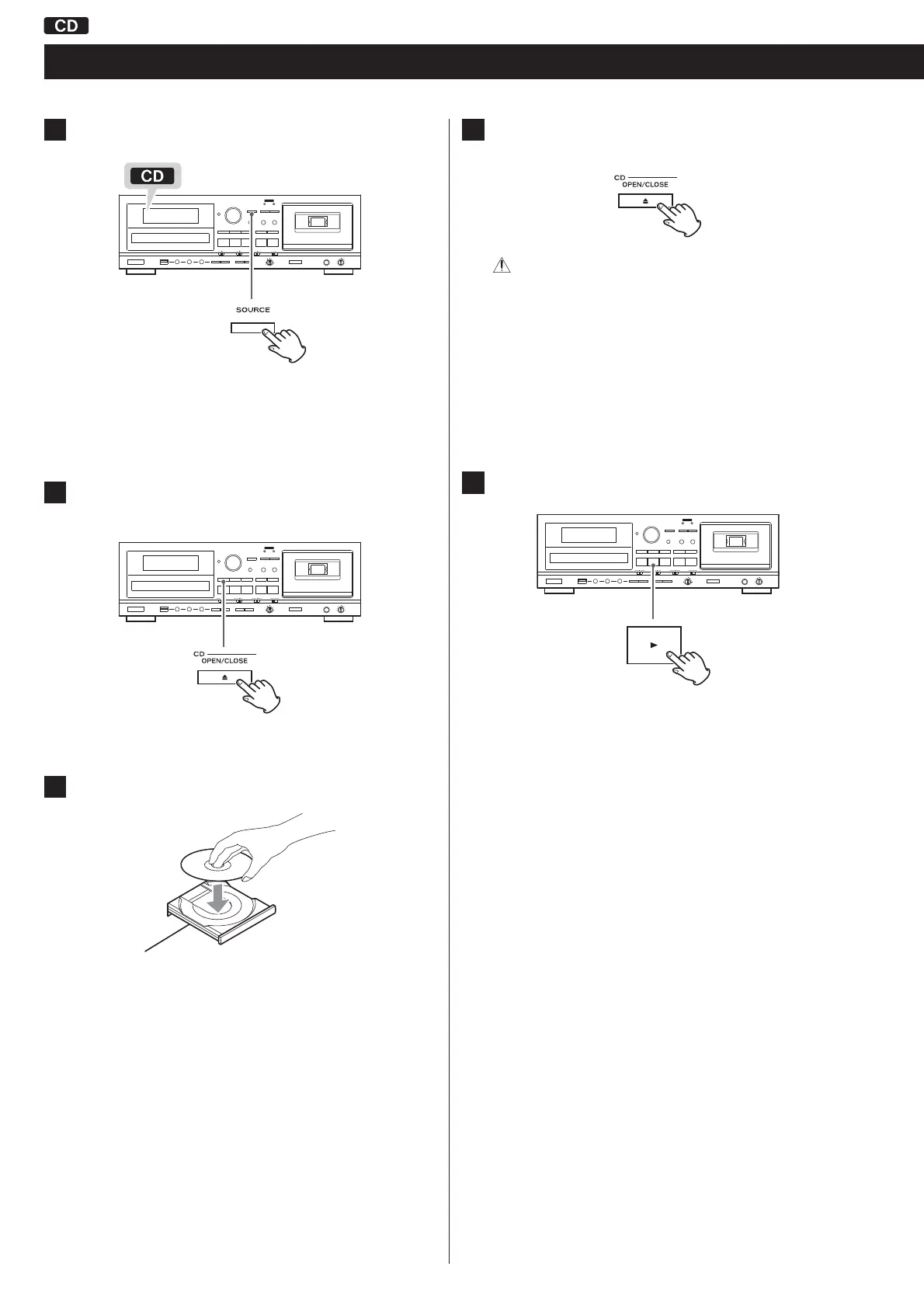 CD

CD

SOURCE

CD
OPEN/CLOSE

CD
OPEN/CLOSE