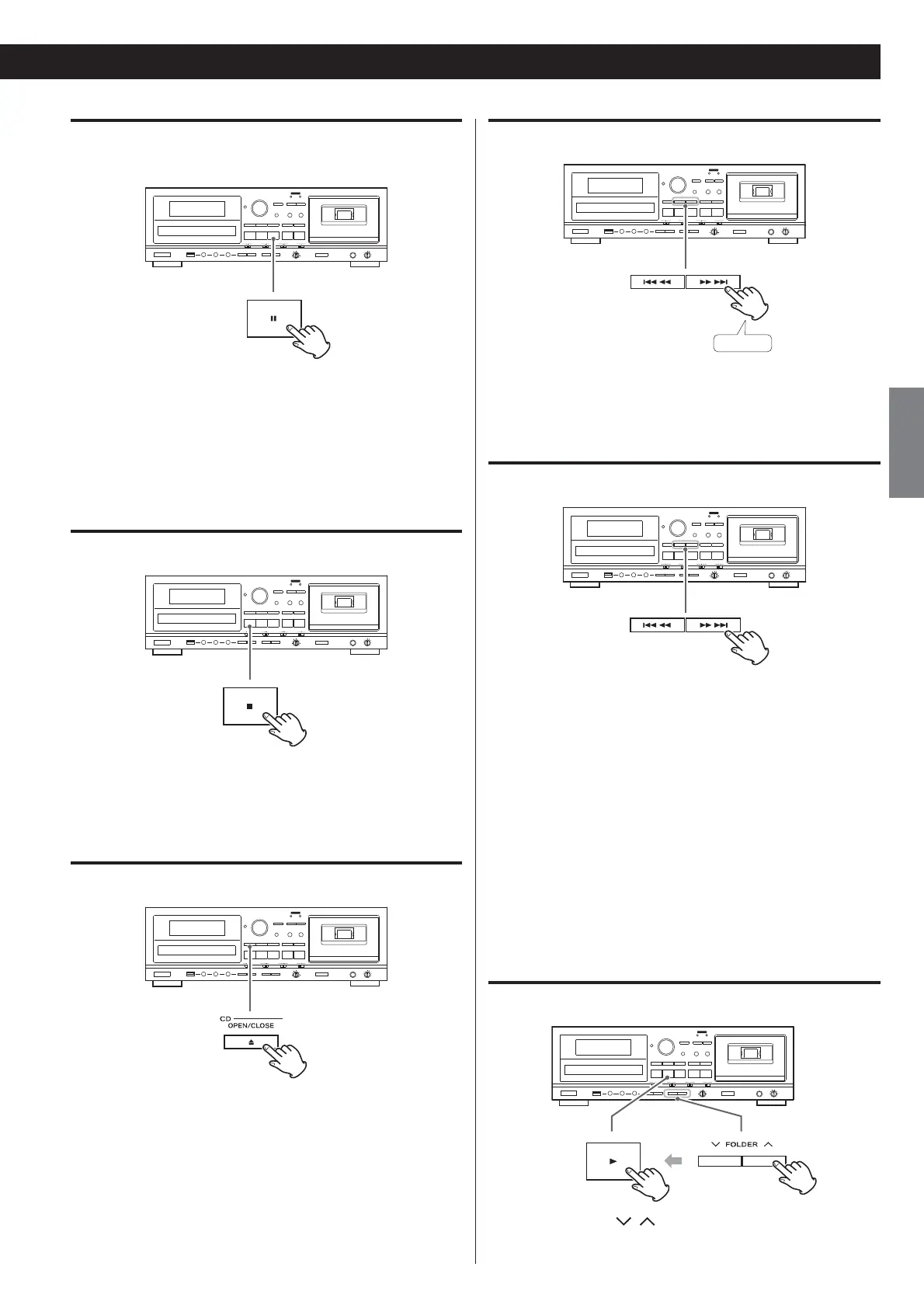 CD
OPEN/CLOSE

FOLDER