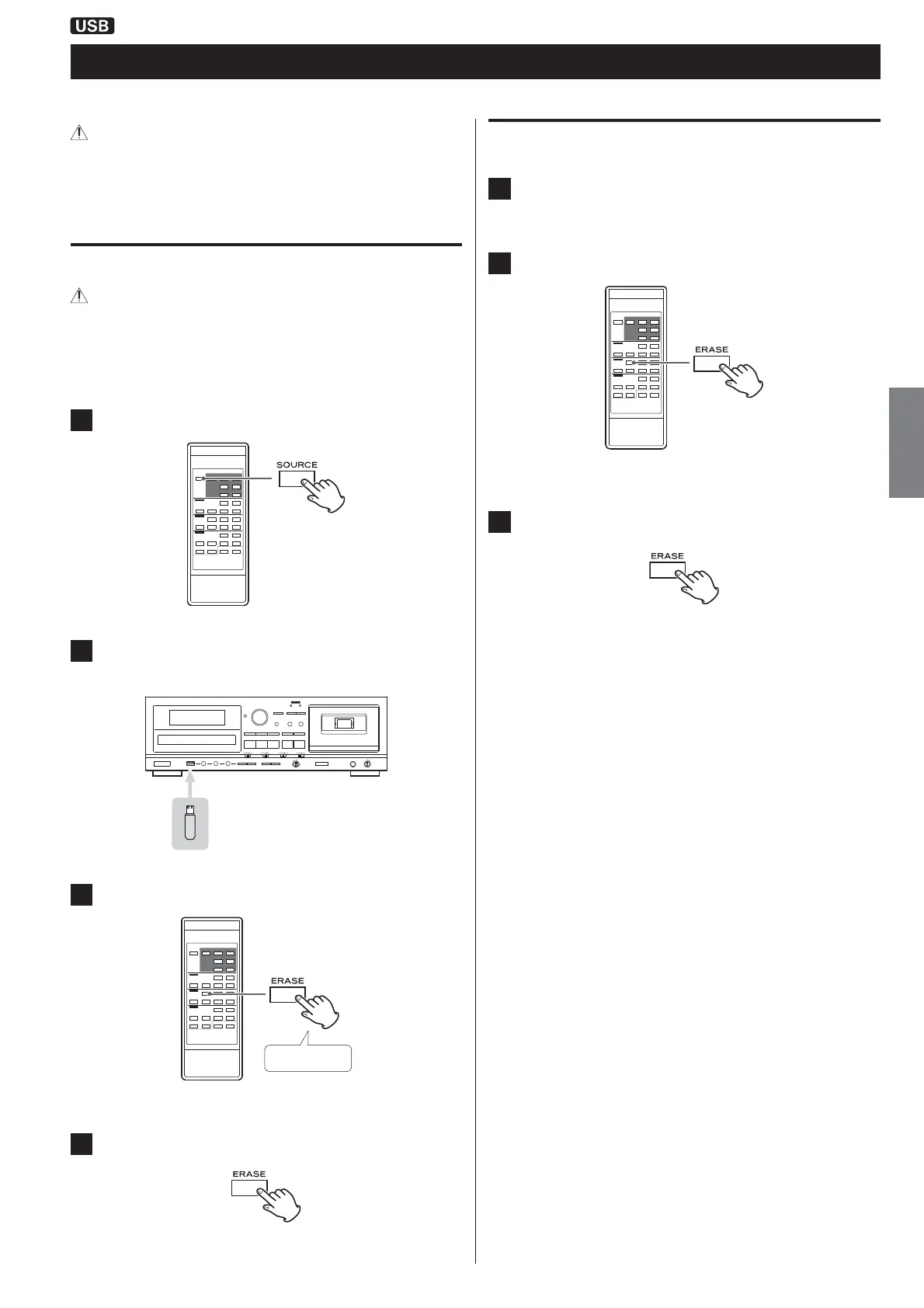 USB

SOURCE

ERASE

ERASE

ERASE

ERASE