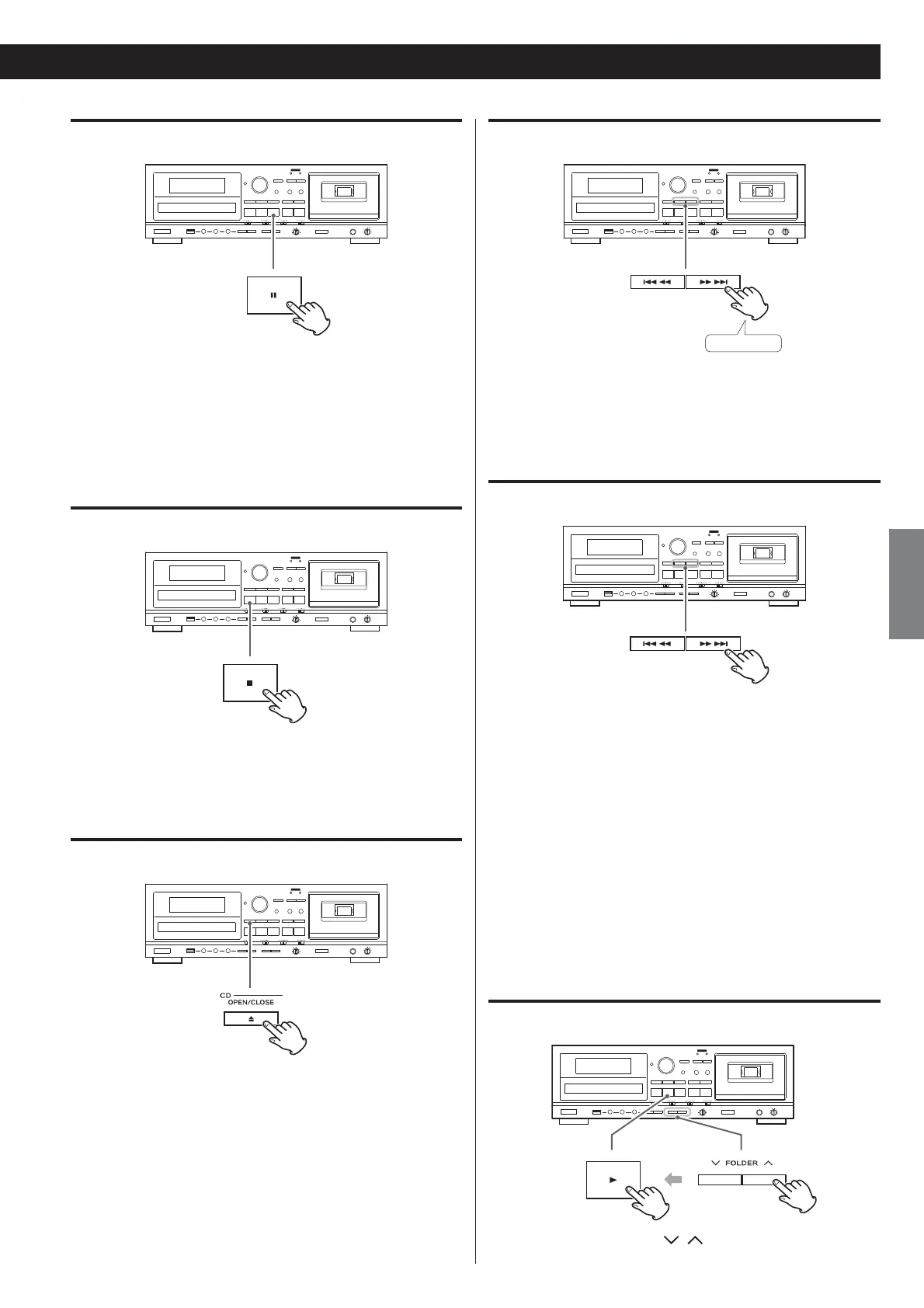 CD
OPEN/CLOSE

FOLDER