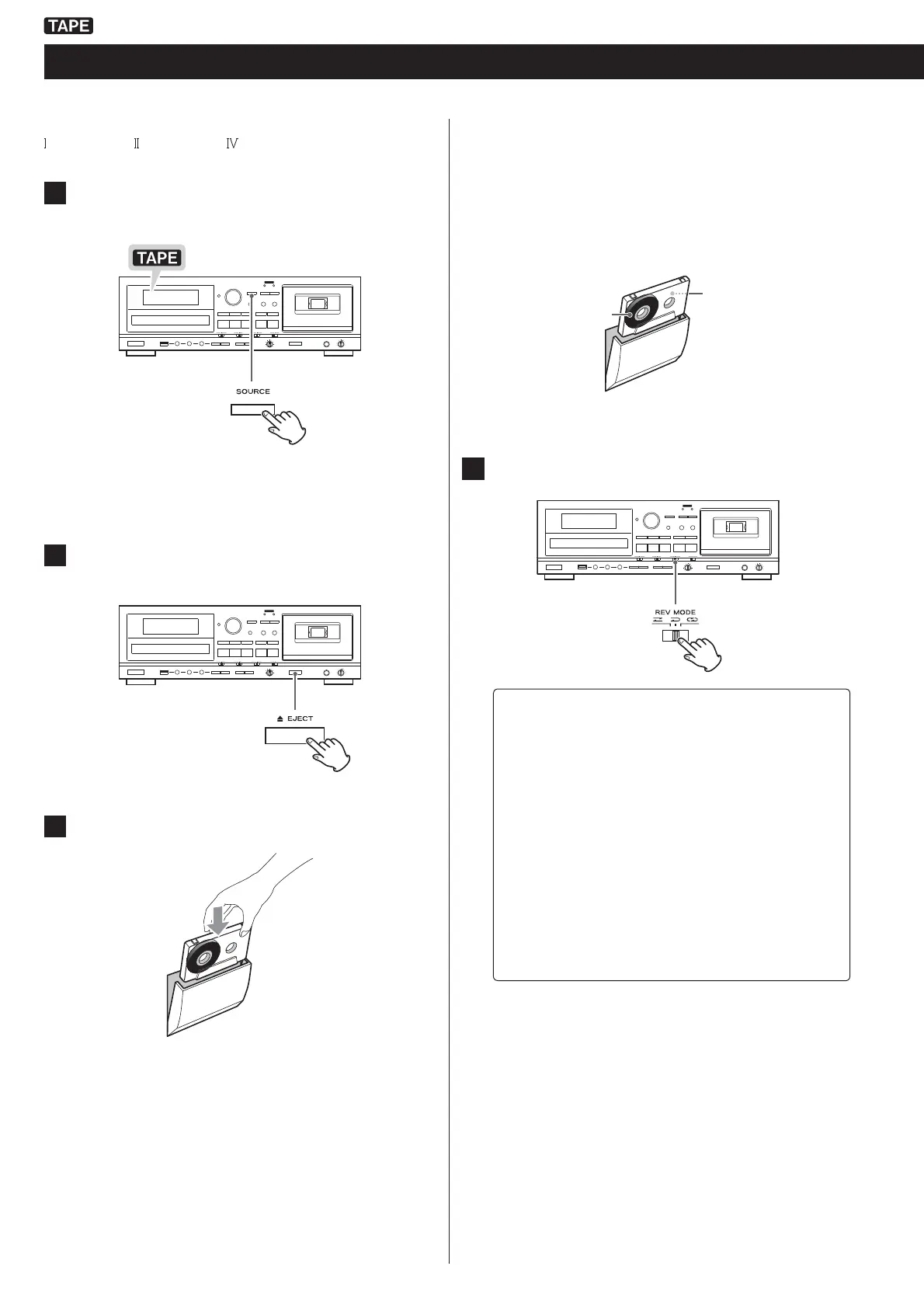 TAPE

Ⅰ Ⅱ Ⅳ

TAPE

SOURCE

EJECT

REV MODE