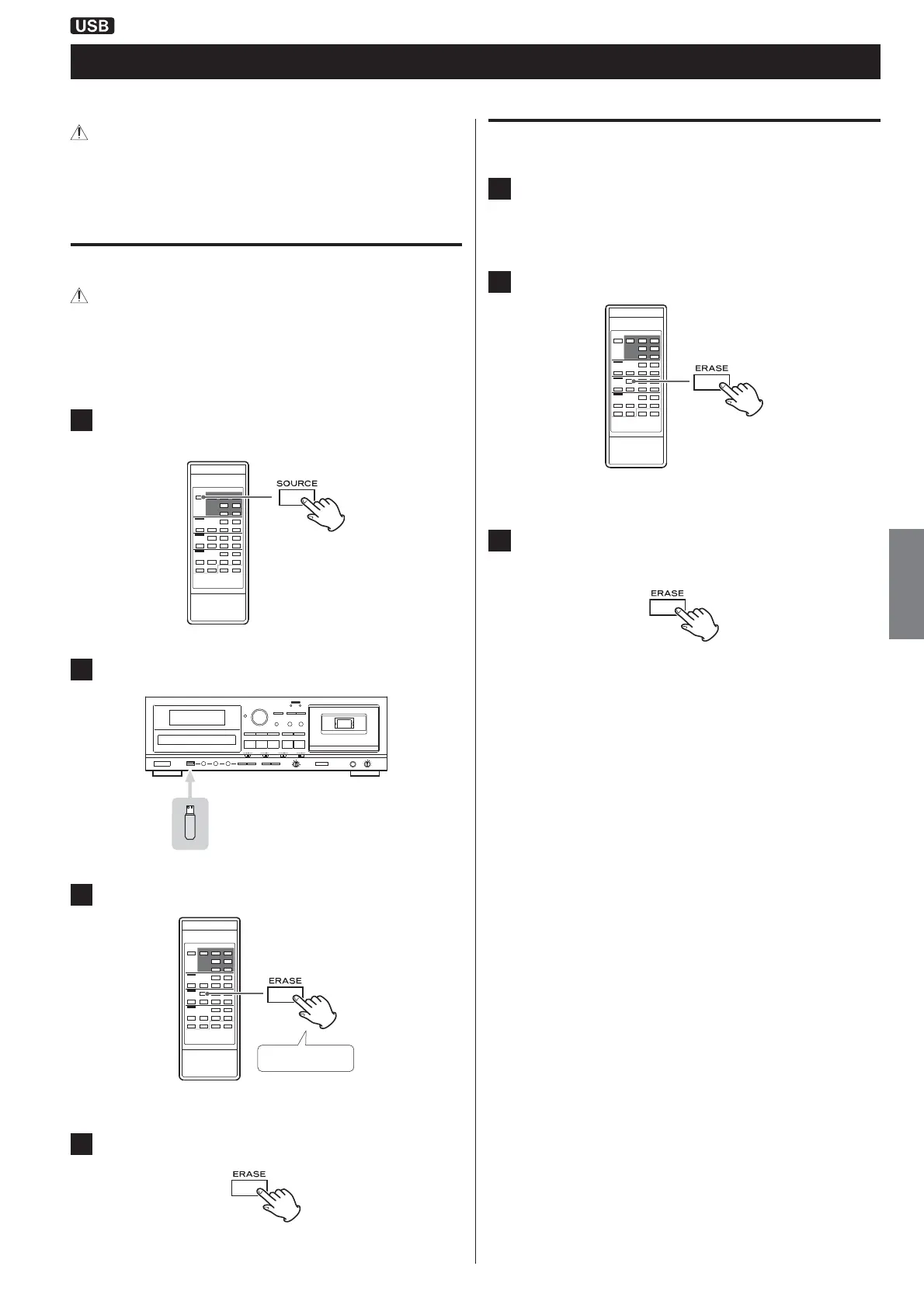 USB

SOURCE

ERASE

ERASE

ERASE

ERASE