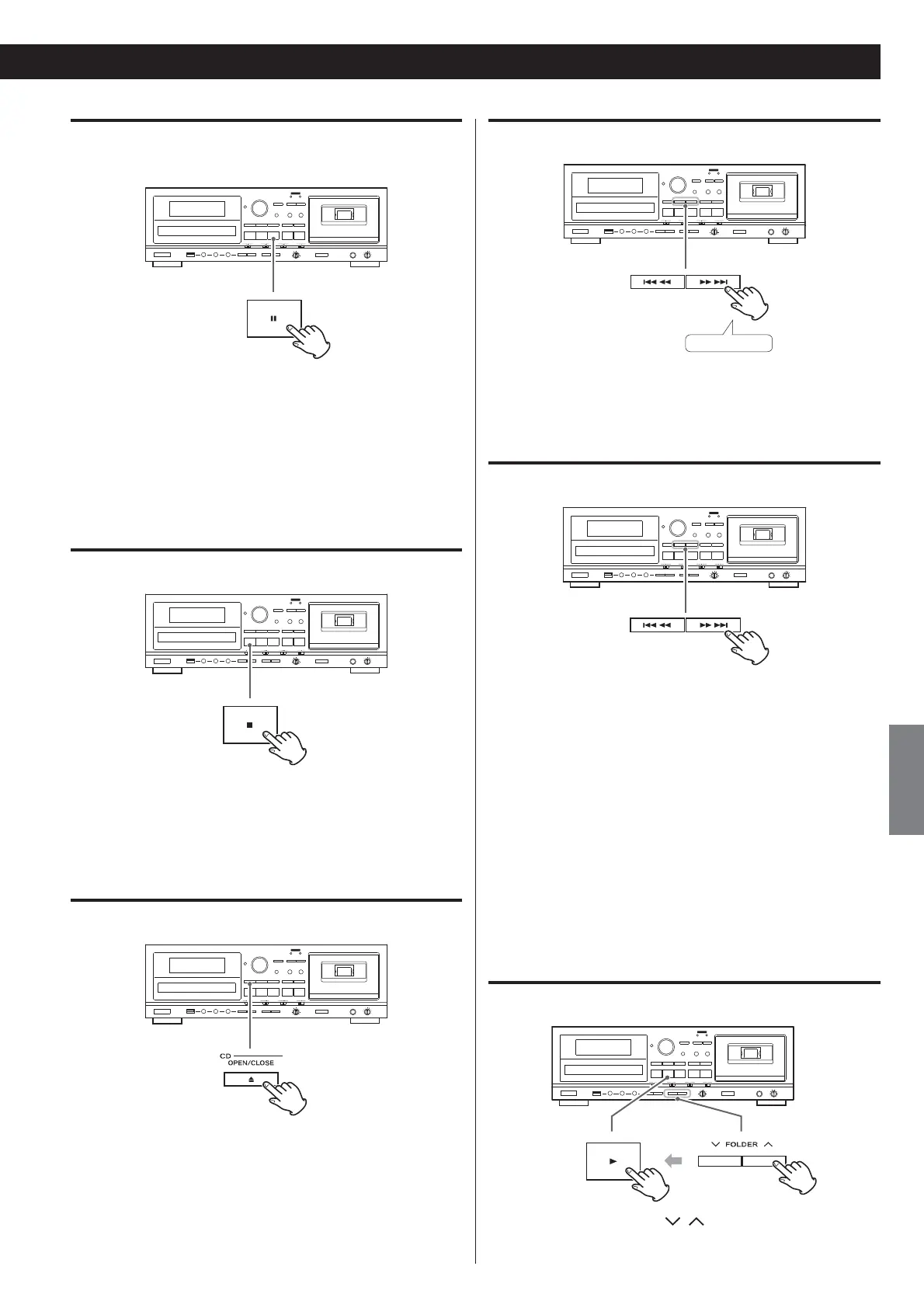 CD
OPEN/CLOSE

FOLDER