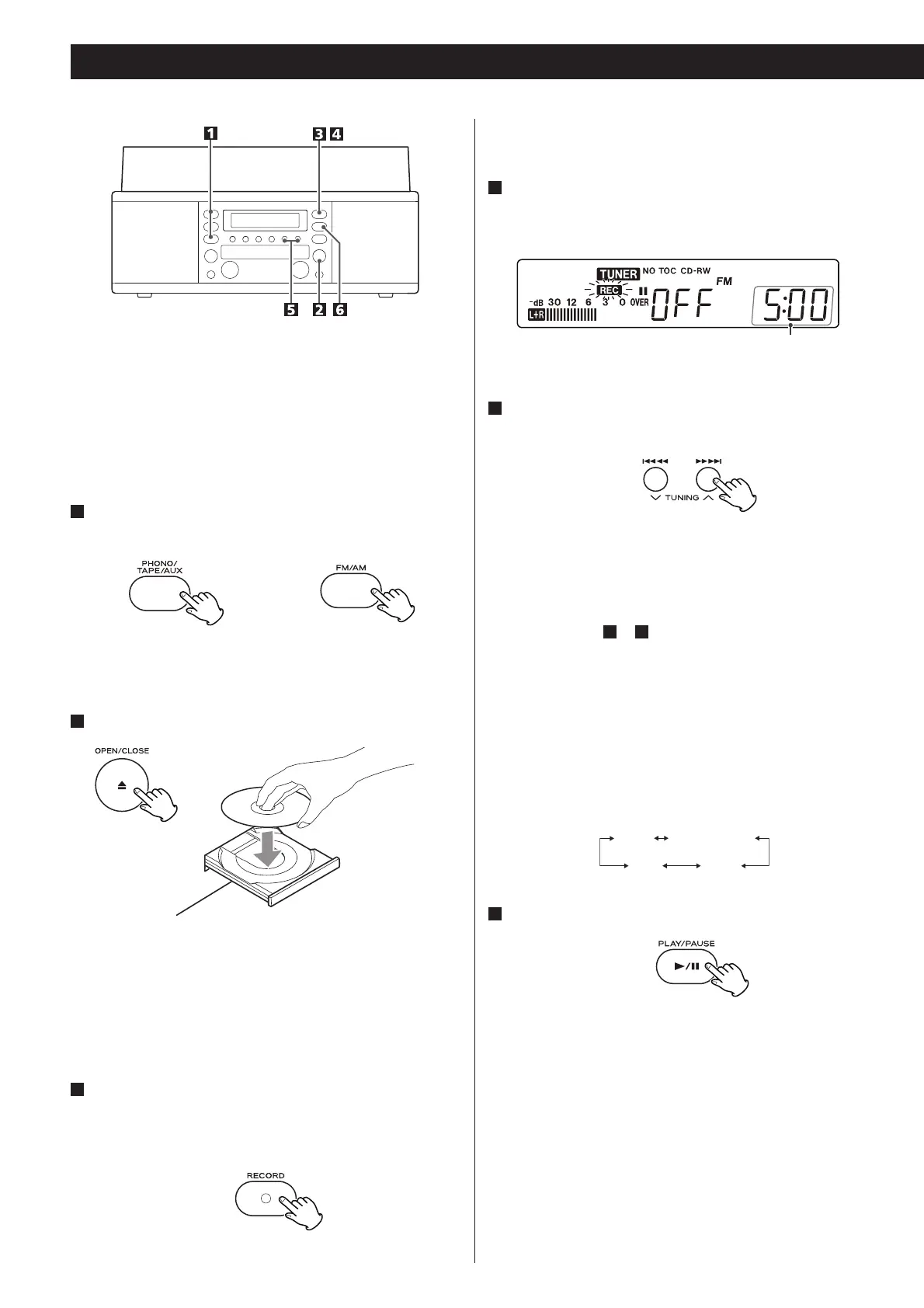 1

3 4

5 2 6

PHONO/ TAPE/AUX

FM/AM

OPEN/CLOSE

RECORD

TUNER NO TOC CD-RW FM REC -dB 30 12 6 3 0 OVER L+R OFF 5:00

TUNING

PLAY/PAUSE