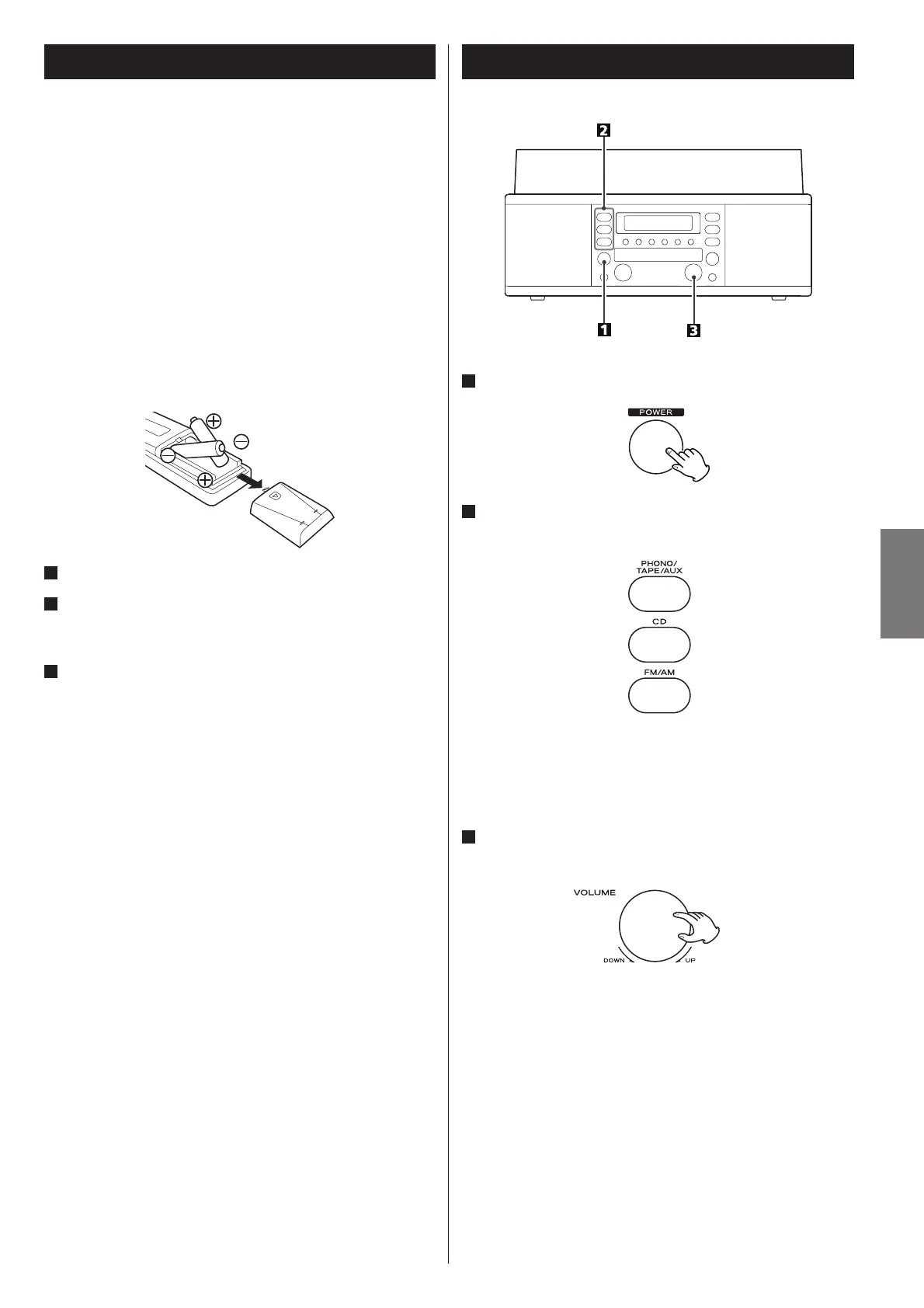 2

1

3

POWER

PHONO/
TAPE/AUX

CD

FM/AM

VOLUME

DOWN

UP