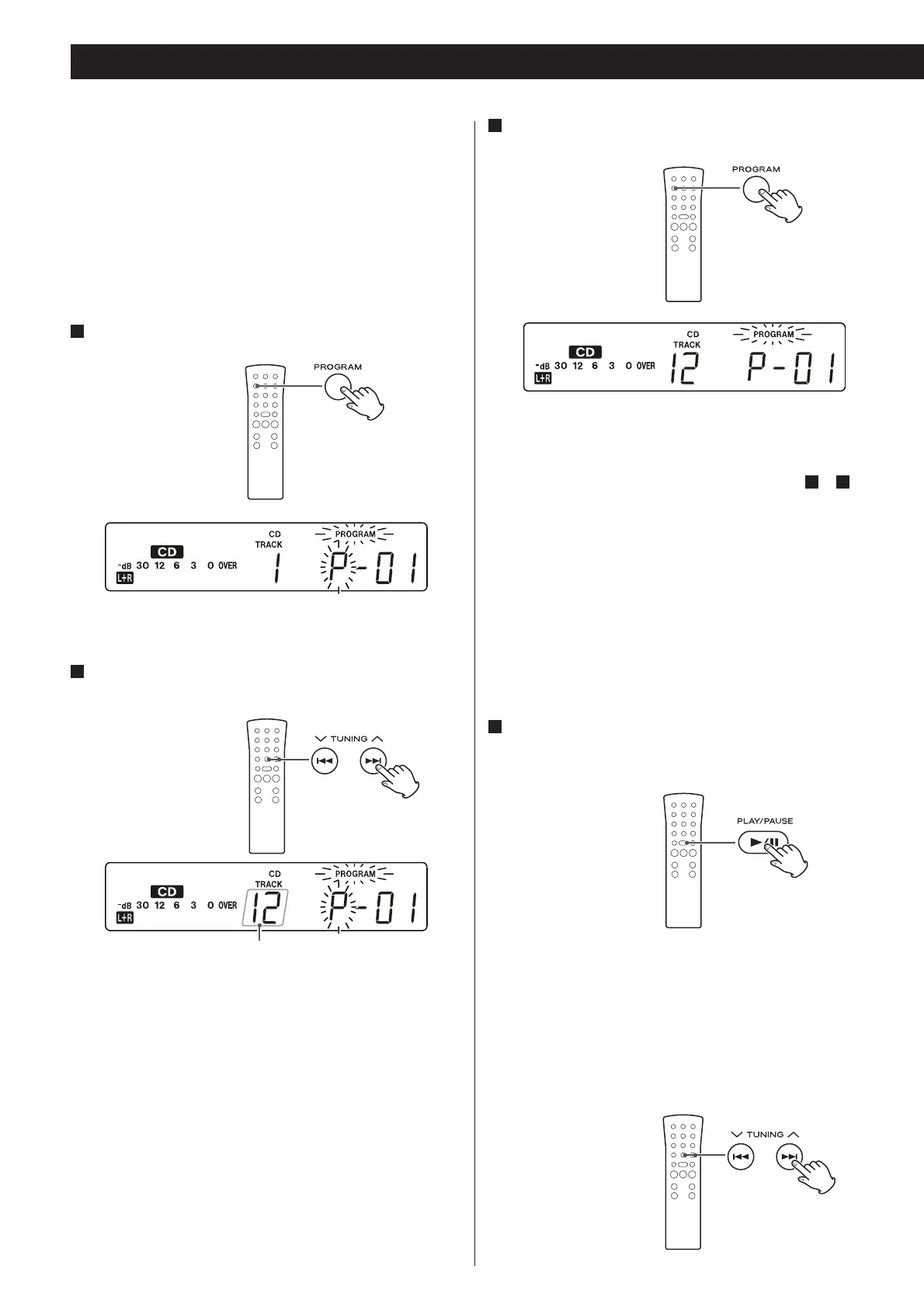 PROGRAM

CD
TRACK
PROGRAM
CD
-dB 30 12 6 3 0 OVER
L+R
1
P-01

TUNING

CD
TRACK
PROGRAM
CD
-dB 30 12 6 3 0 OVER
L+R
12
P-01

PROGRAM

CD
TRACK
PROGRAM
CD
-dB 30 12 6 3 0 OVER
L+R
12
P-01

PLAY/PAUSE

TUNING