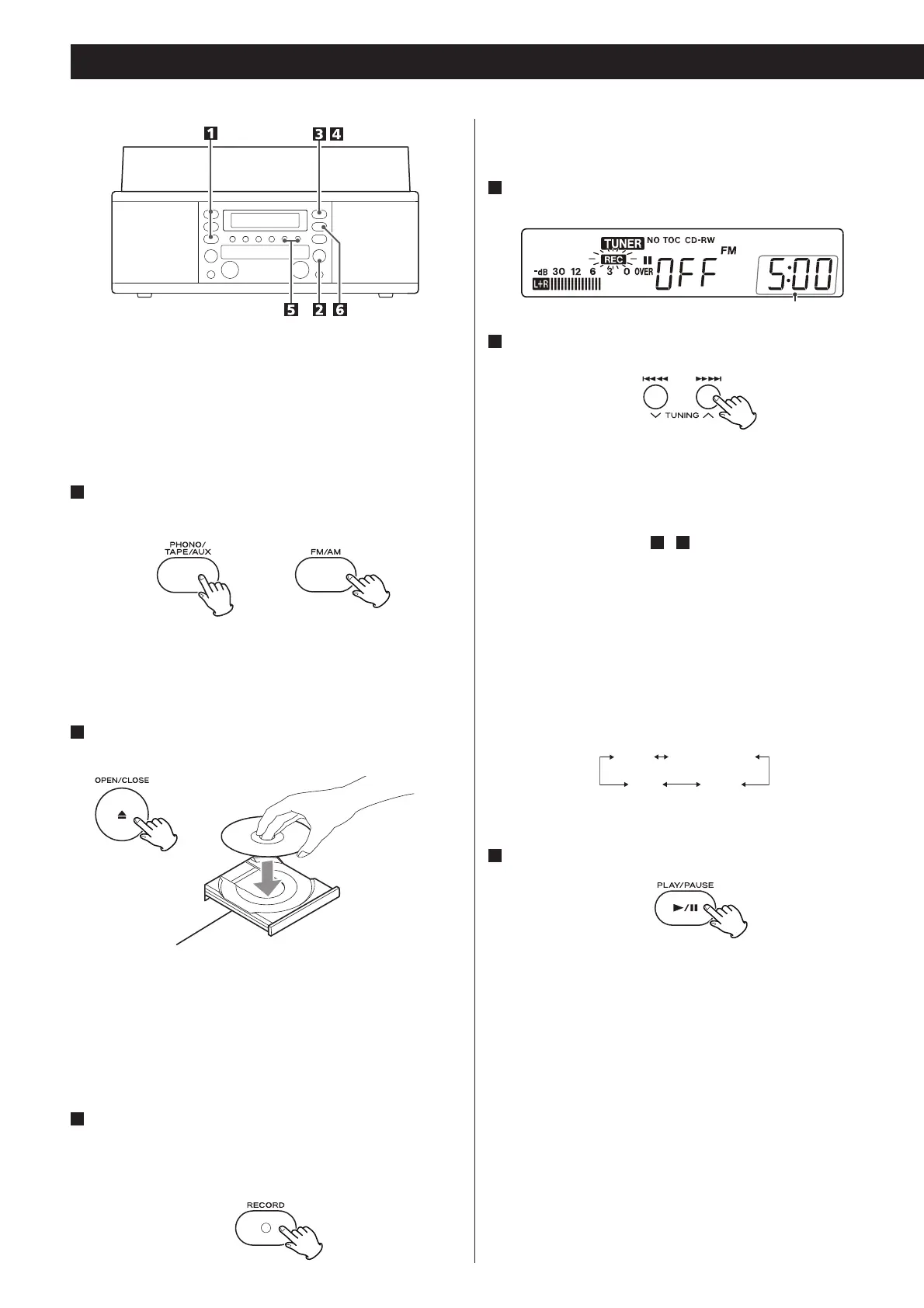 1

3 4

5 2 6

PHONO/ TAPE/AUX

FM/AM

OPEN/CLOSE

RECORD

TUNER NO TOC CD-RW

REC

FM

-dB 30 12 6 3 0 OVER

L+R

OFF

5:00

TUNING

PLAY/PAUSE