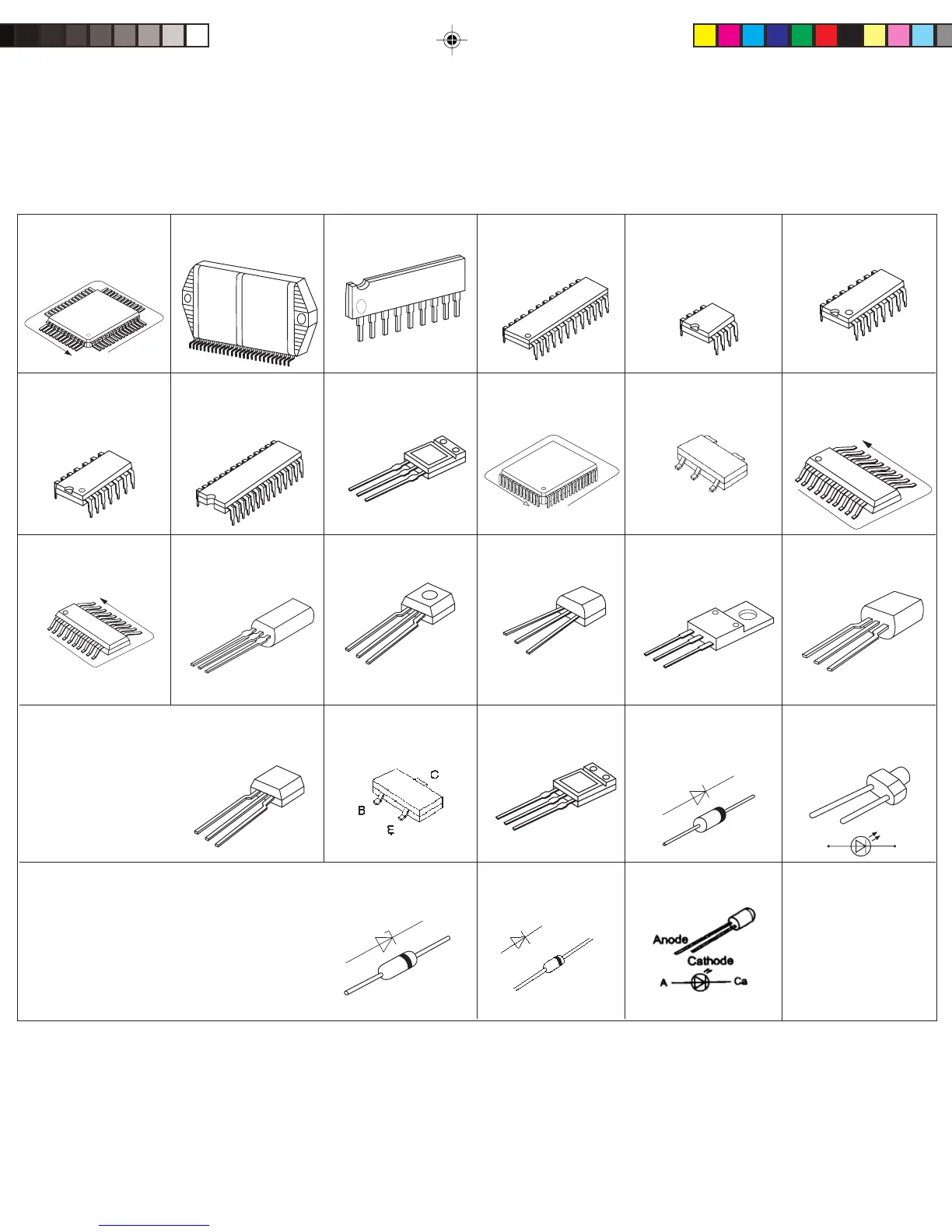 C
B
E
Anode
Cathode
A
Ca