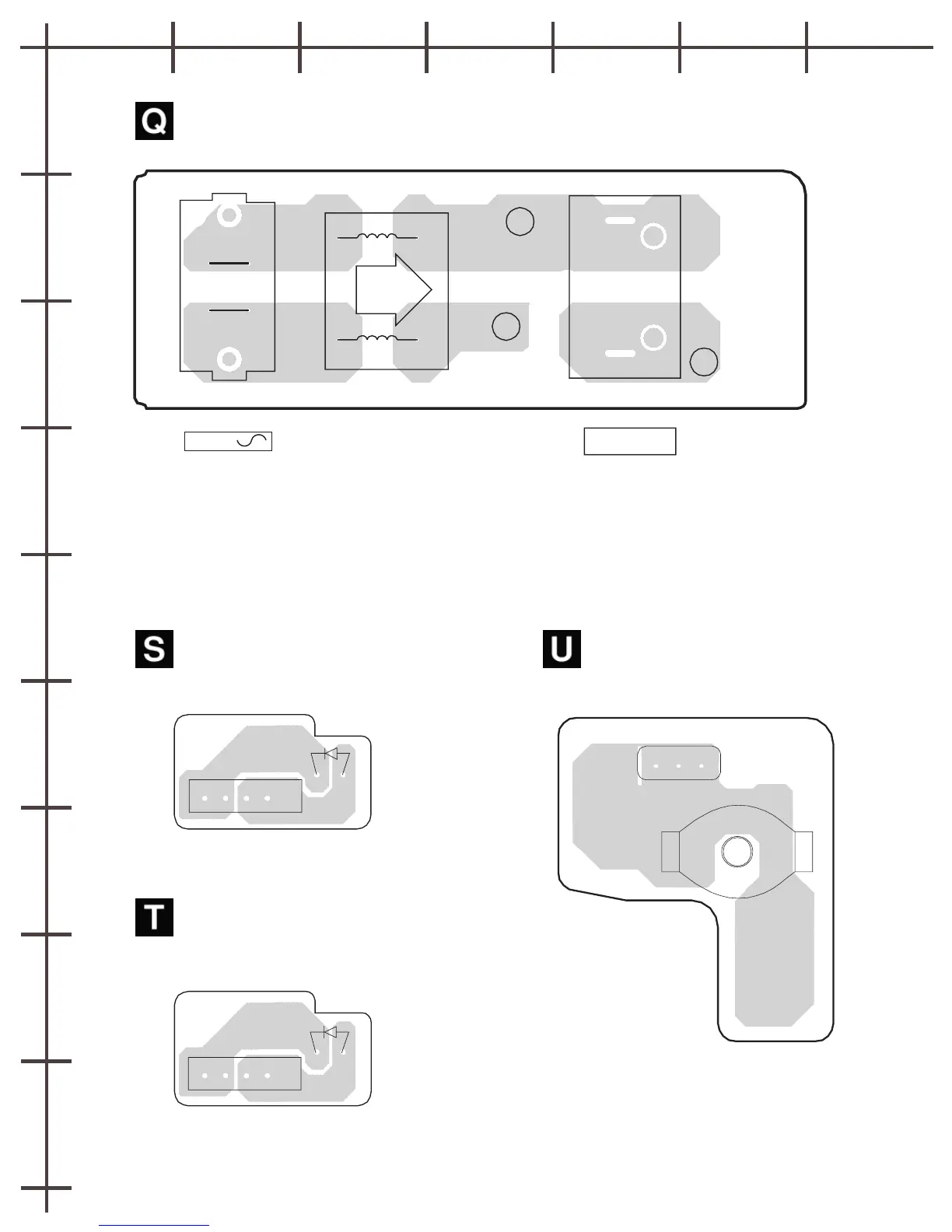 Q

S

U

T