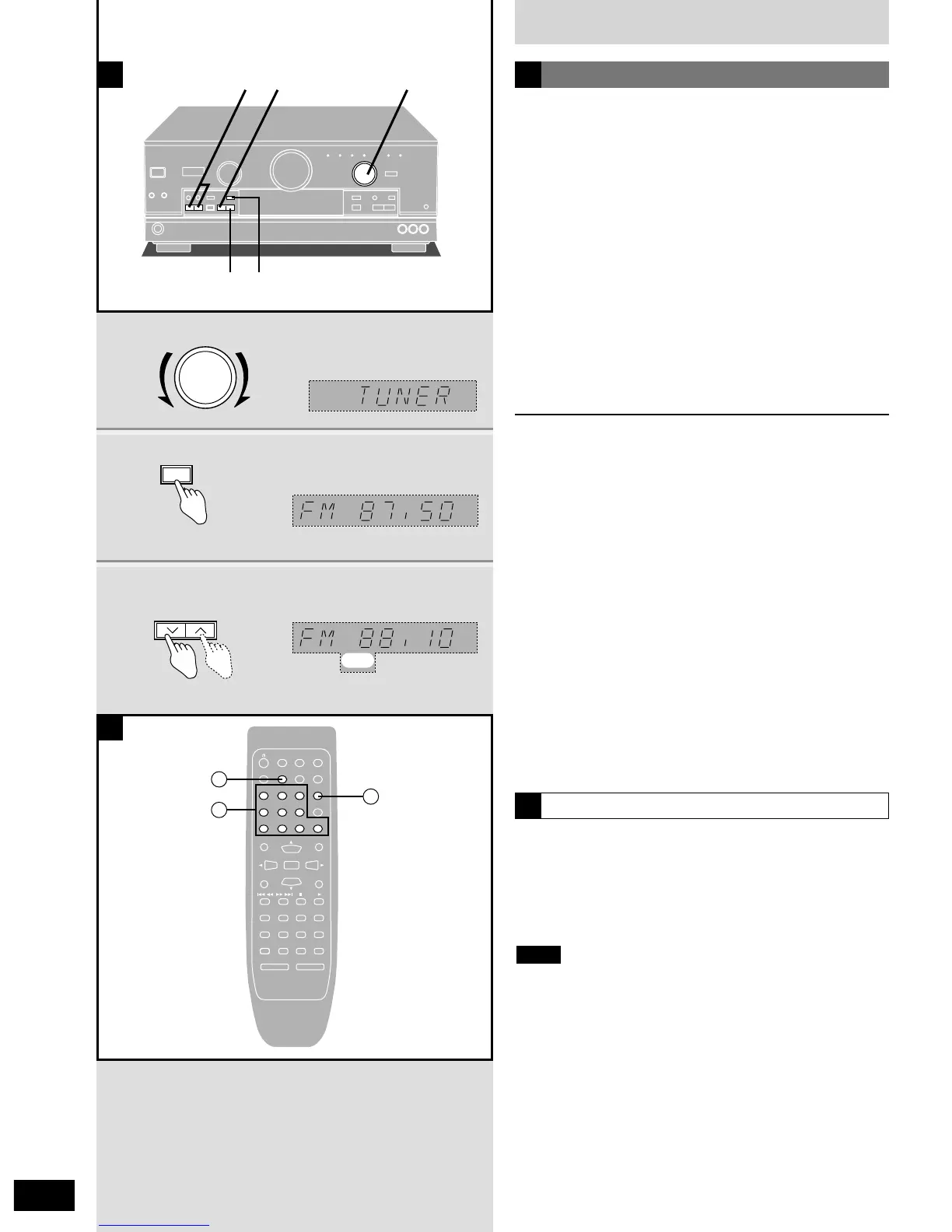 TUNER

FM 87.50

FM 88.10