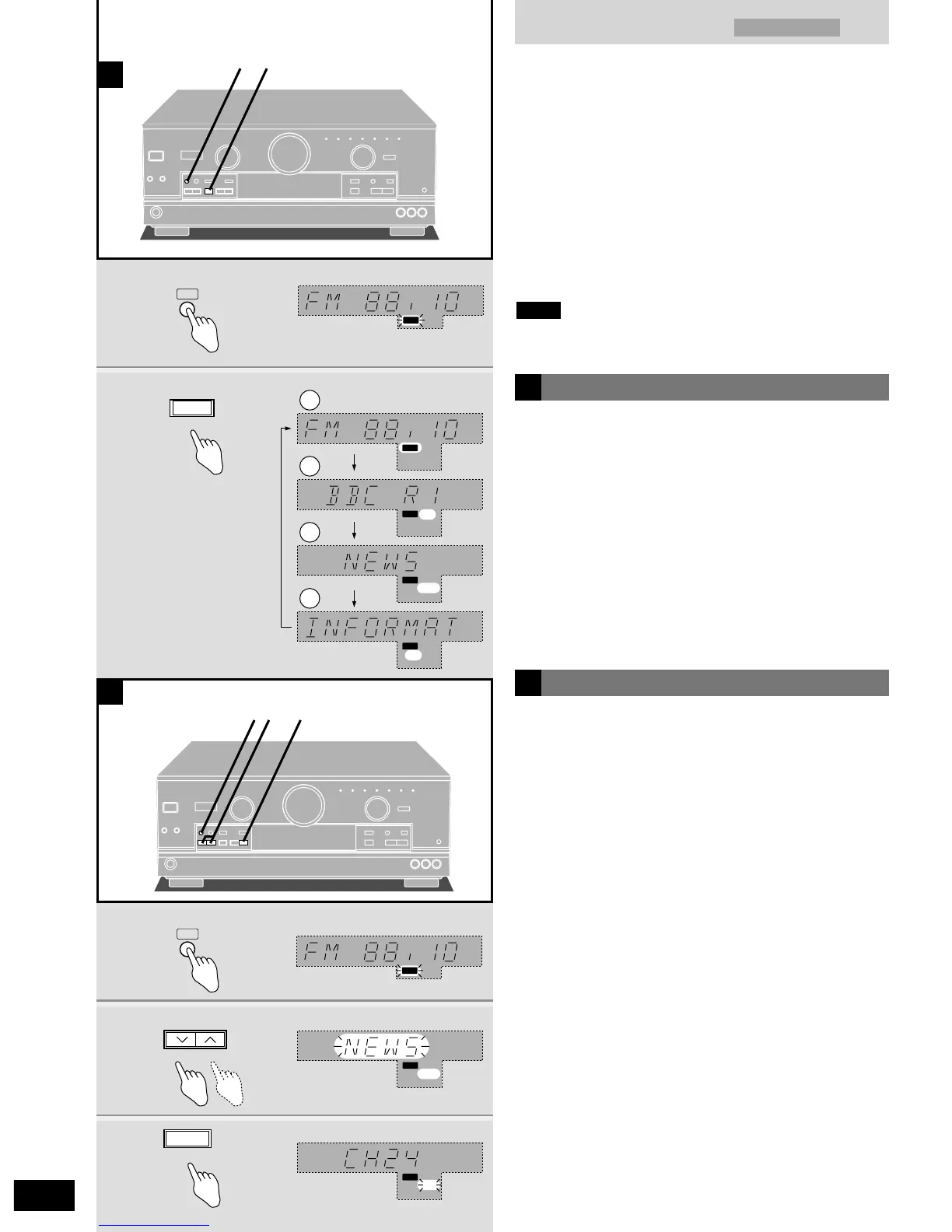 FM 88.10

FM 88.10

BBC R1

NEWS

INFORMAT

FM 88.10

NEWS

CH24