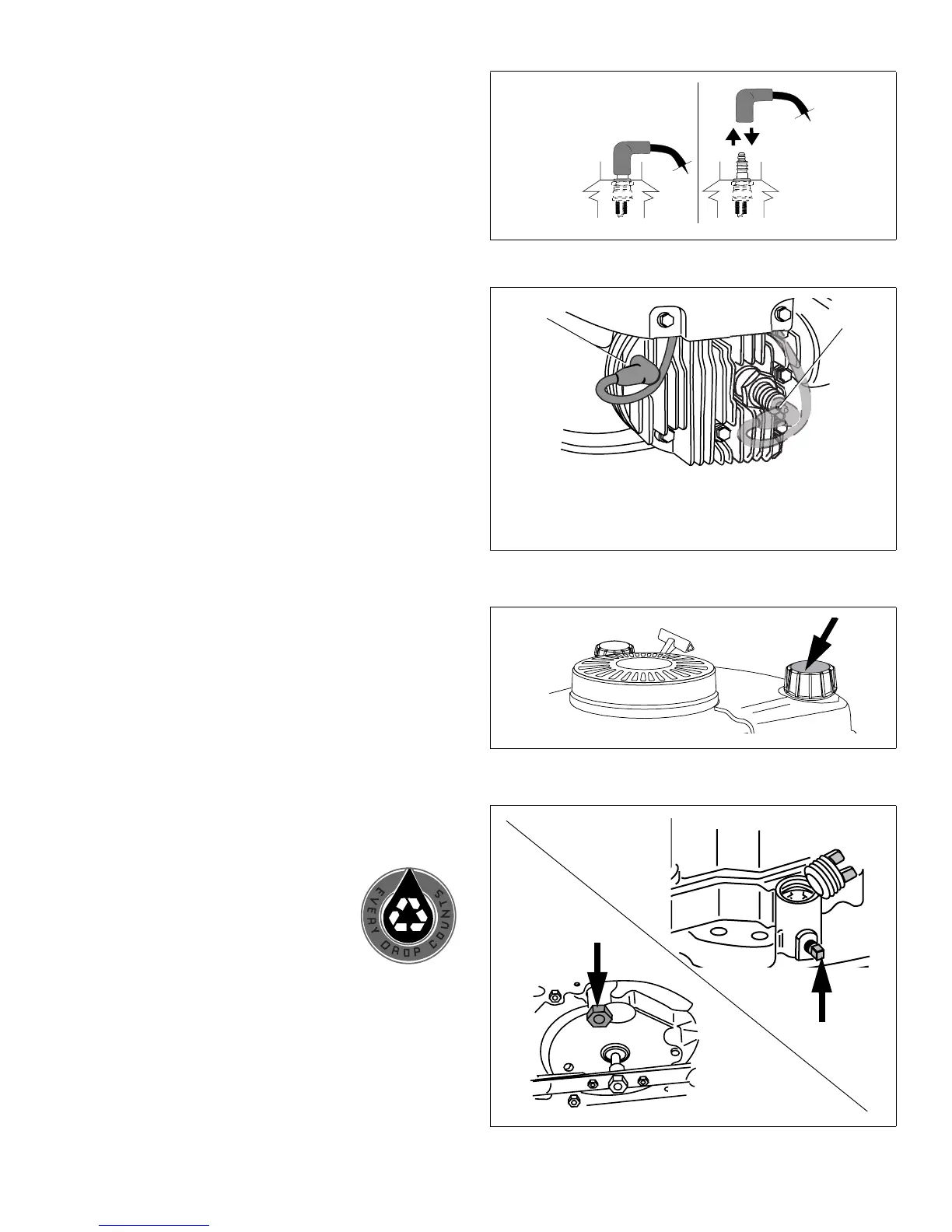 EVERY DROP COUNTS