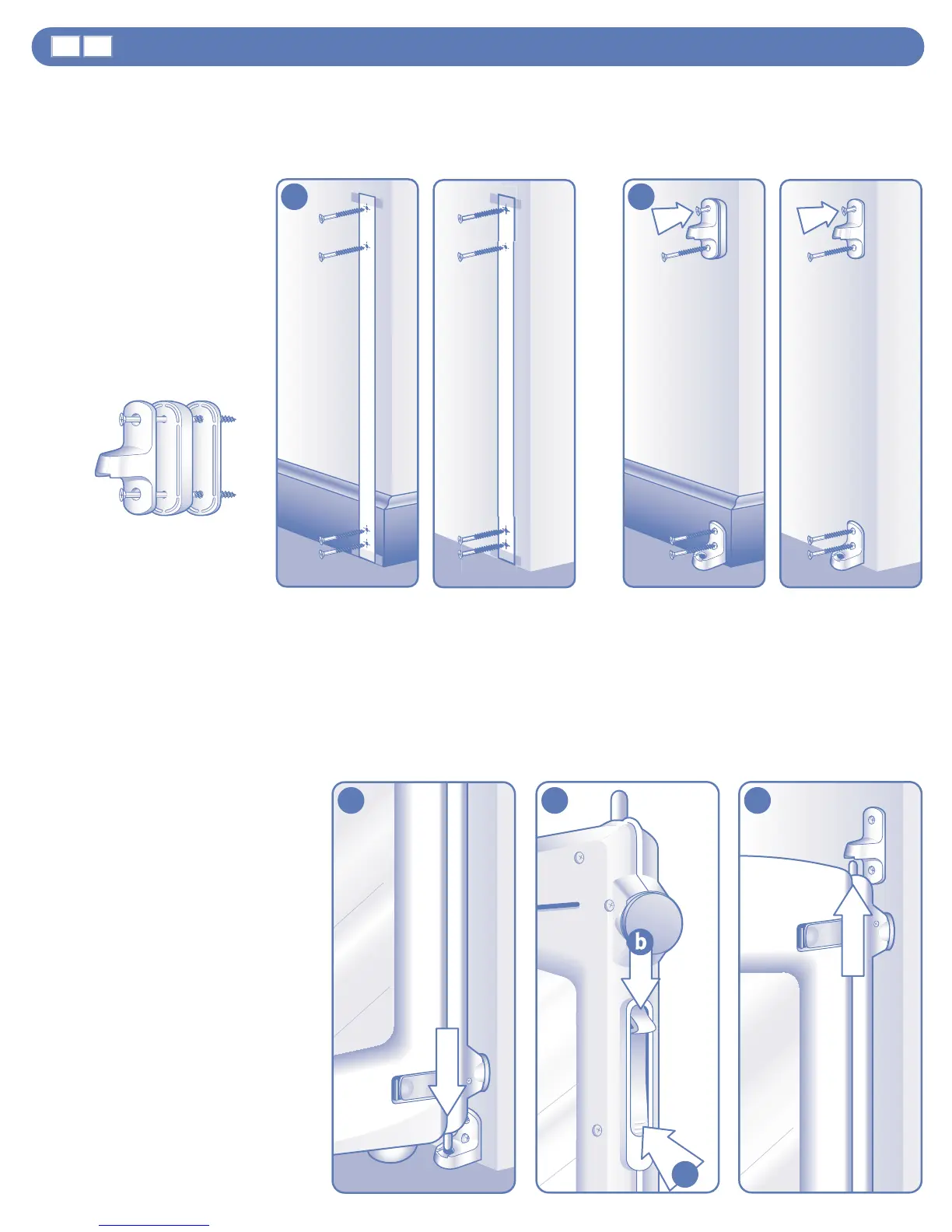 b