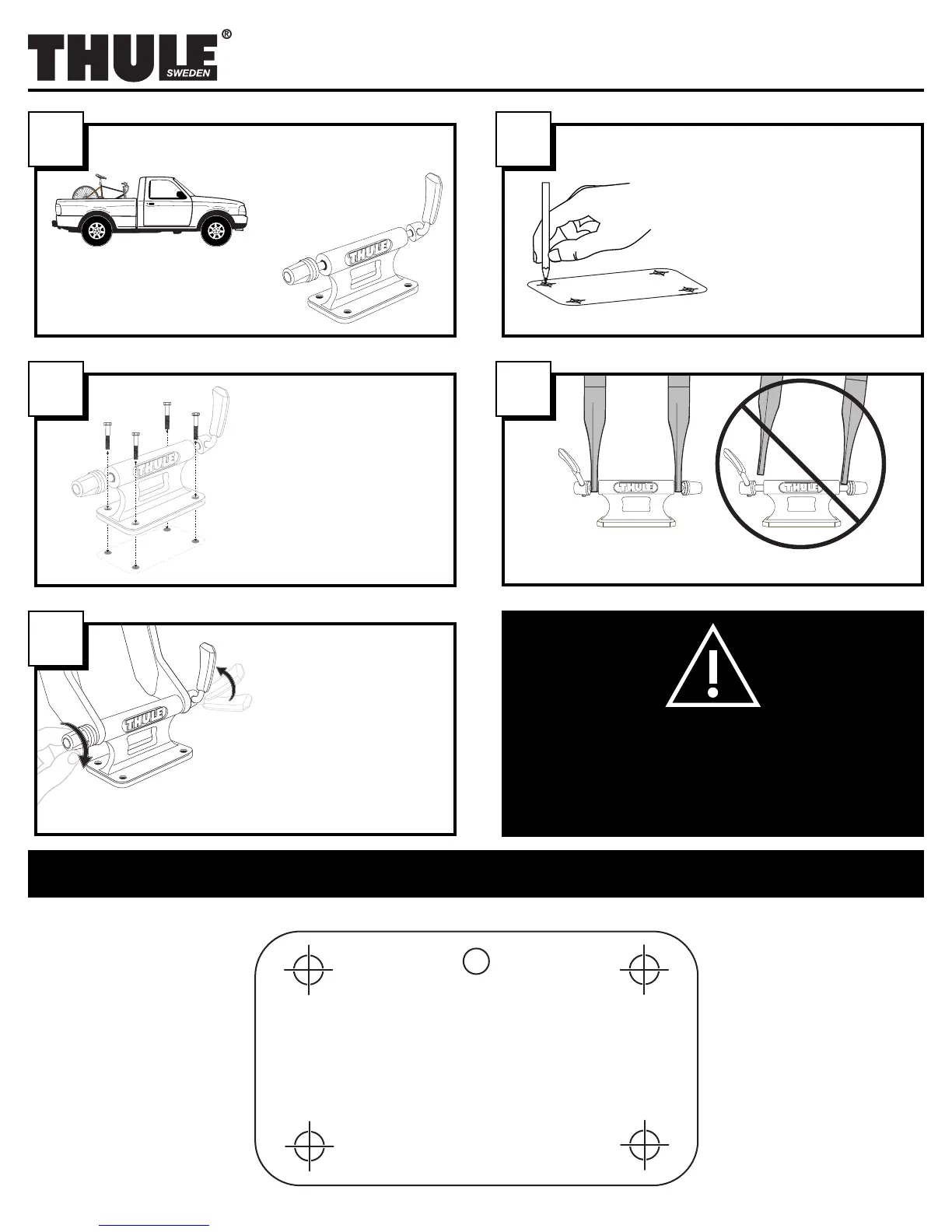 THULE® SWEDEN

THULE

THULE

THULE

THULE

THULE