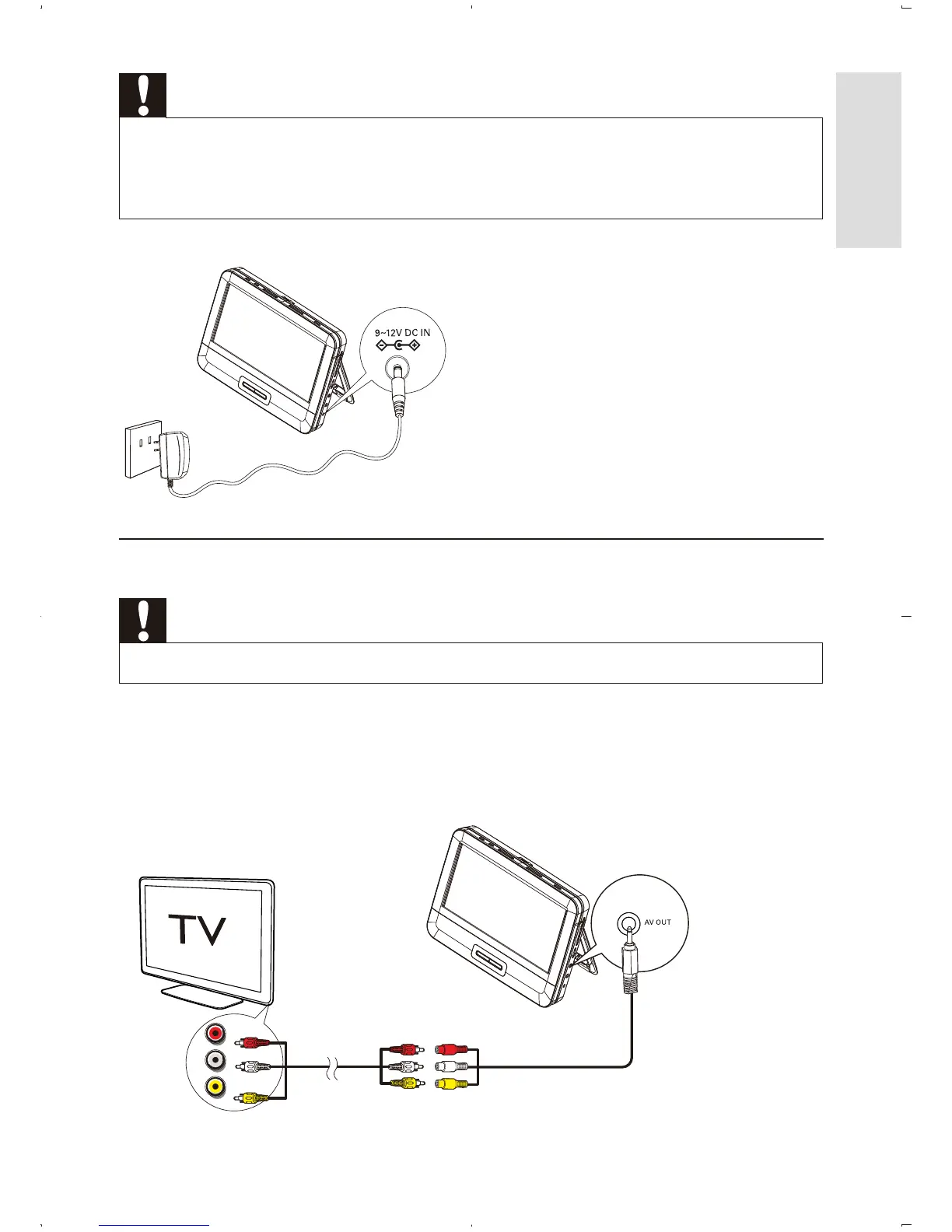 9~12V DC IN

TV

AV OUT