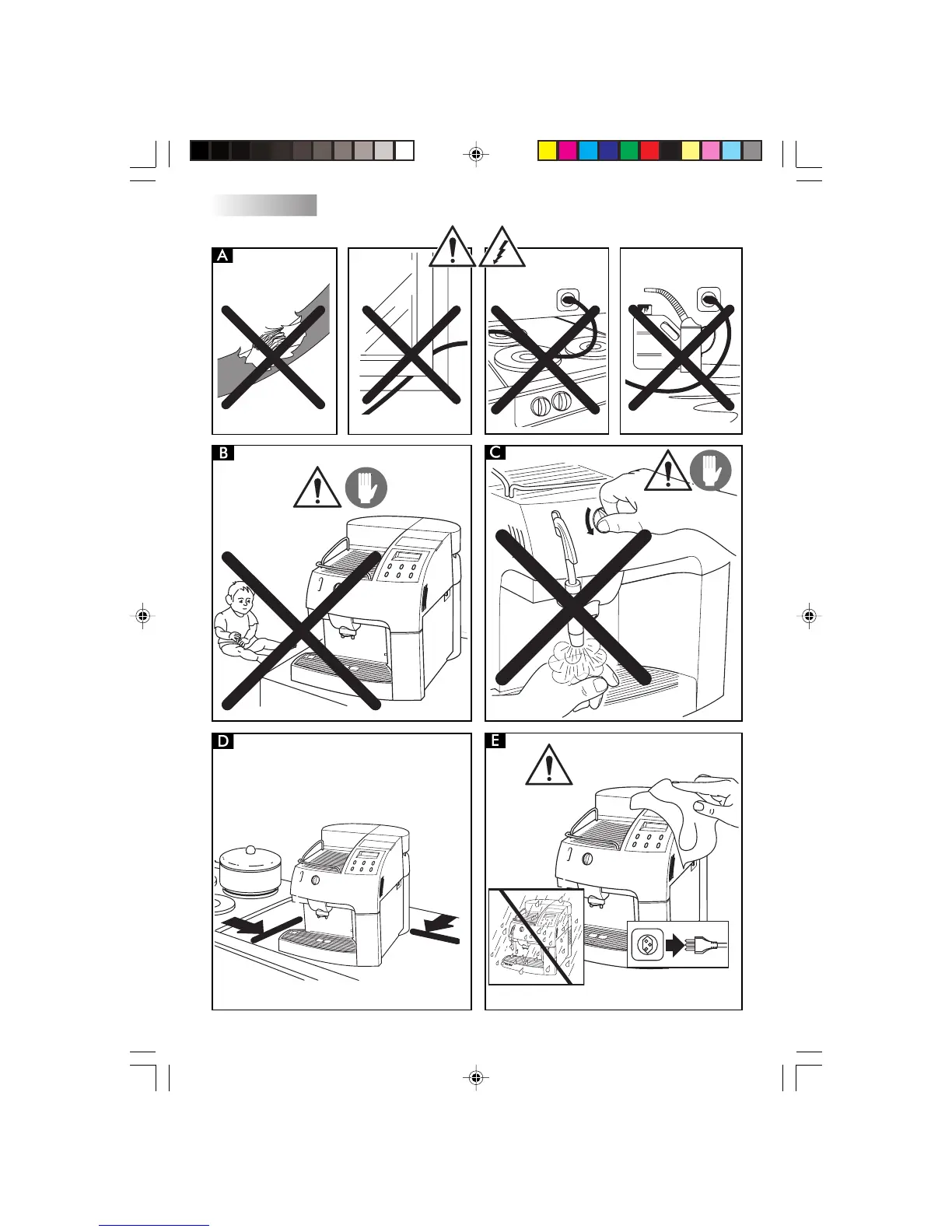 A

B

C

D

E