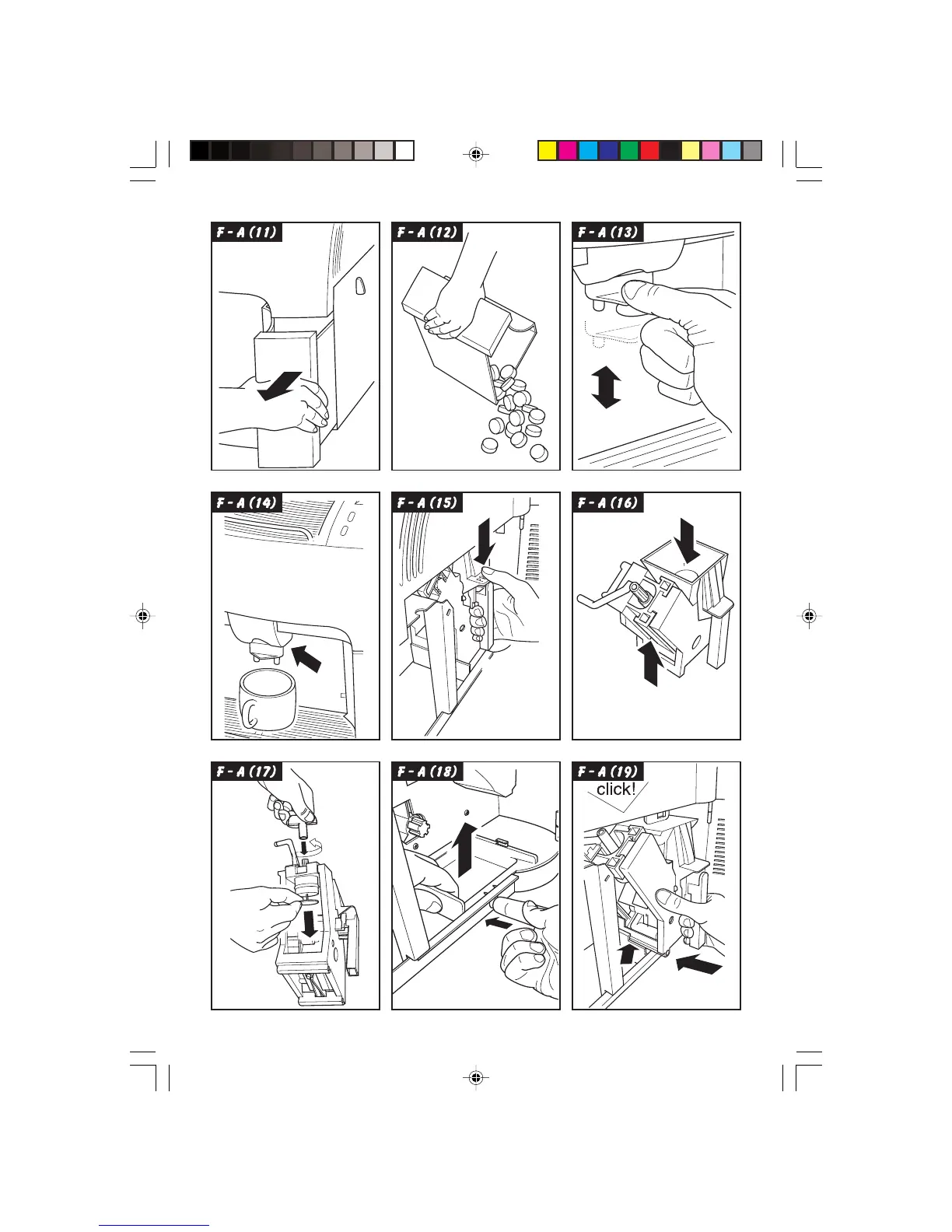 F - A (11)

F - A (12)

F - A (13)

F - A (14)

F - A (15)

F - A (16)

F - A (17)

F - A (18)

F - A (19)

click!