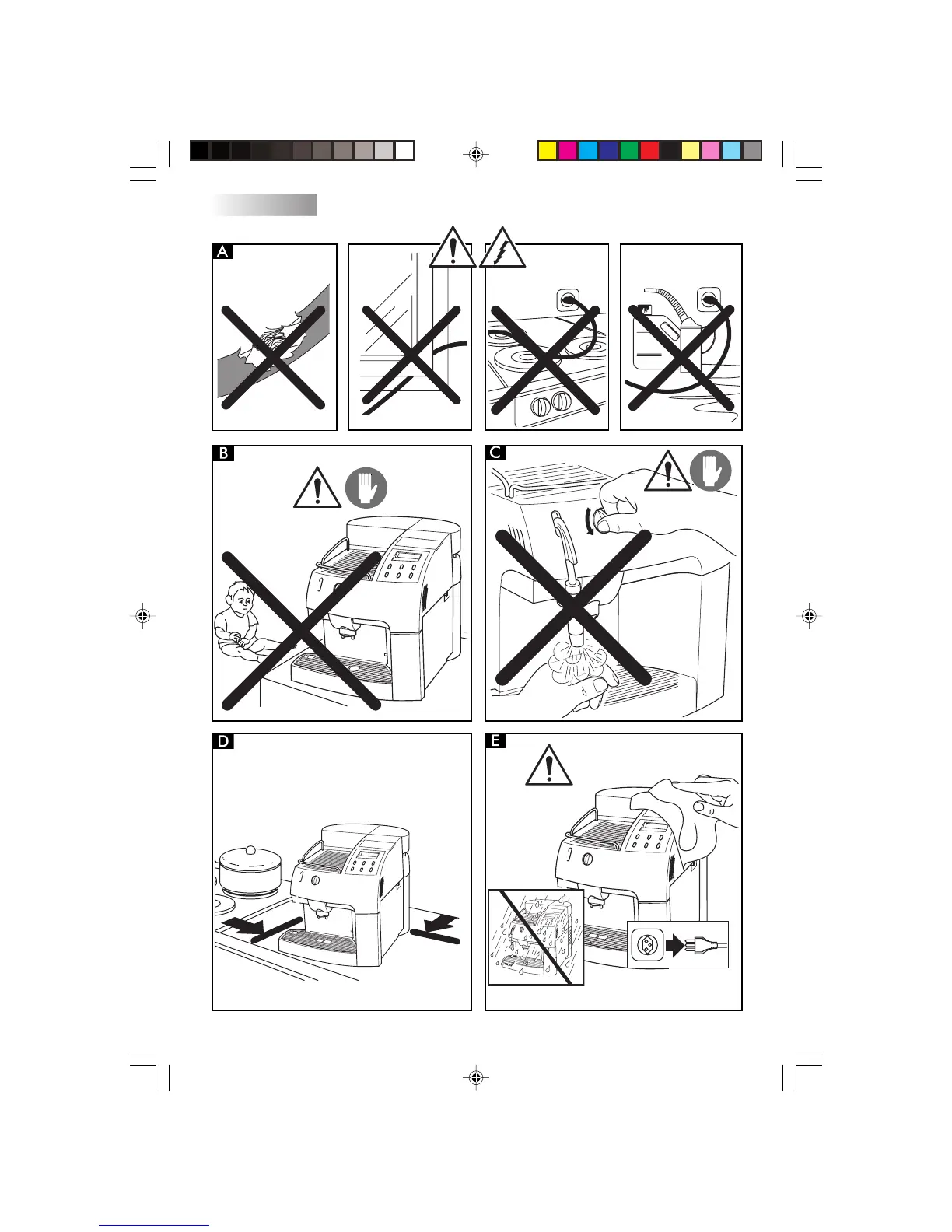 A

B

C

D

E