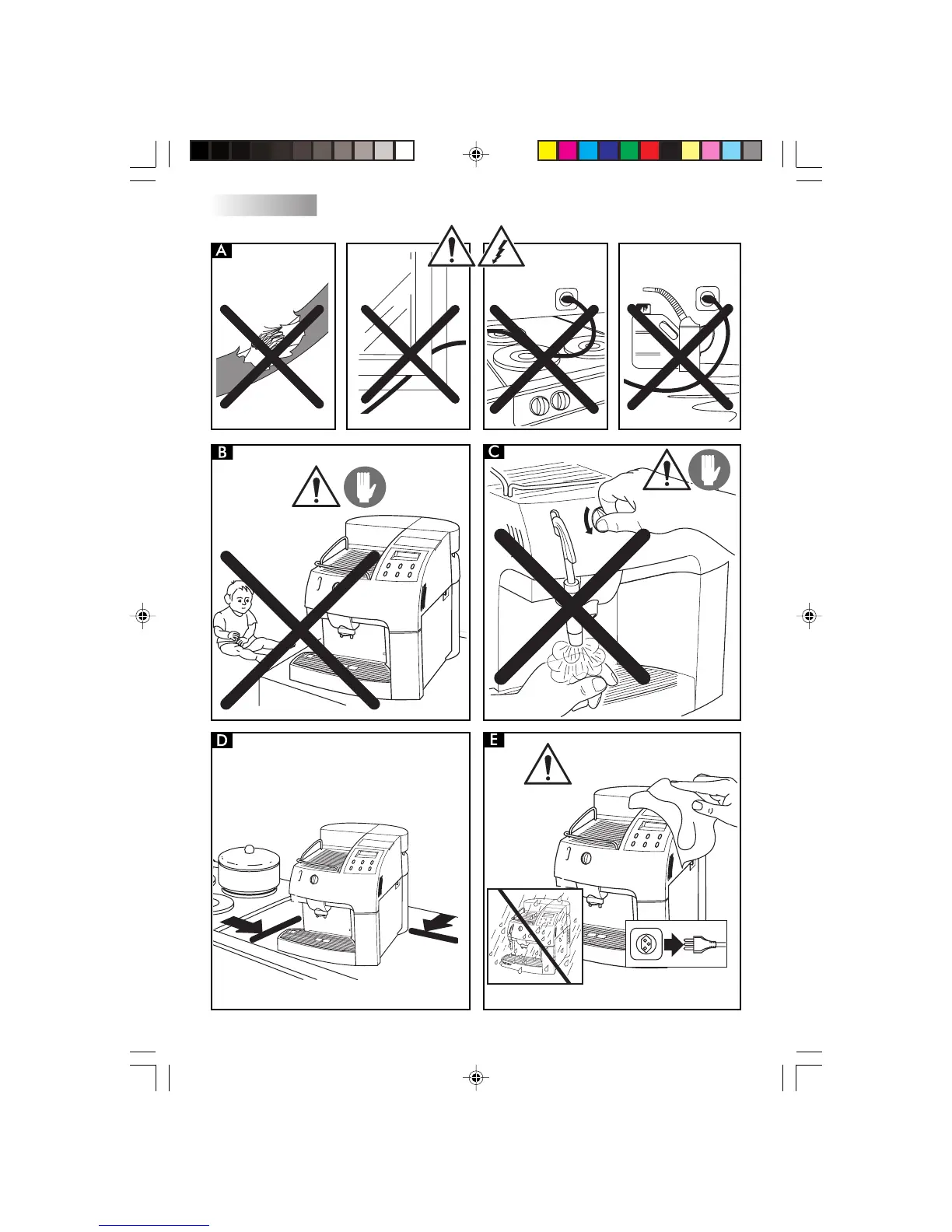 A

B

C

D

E