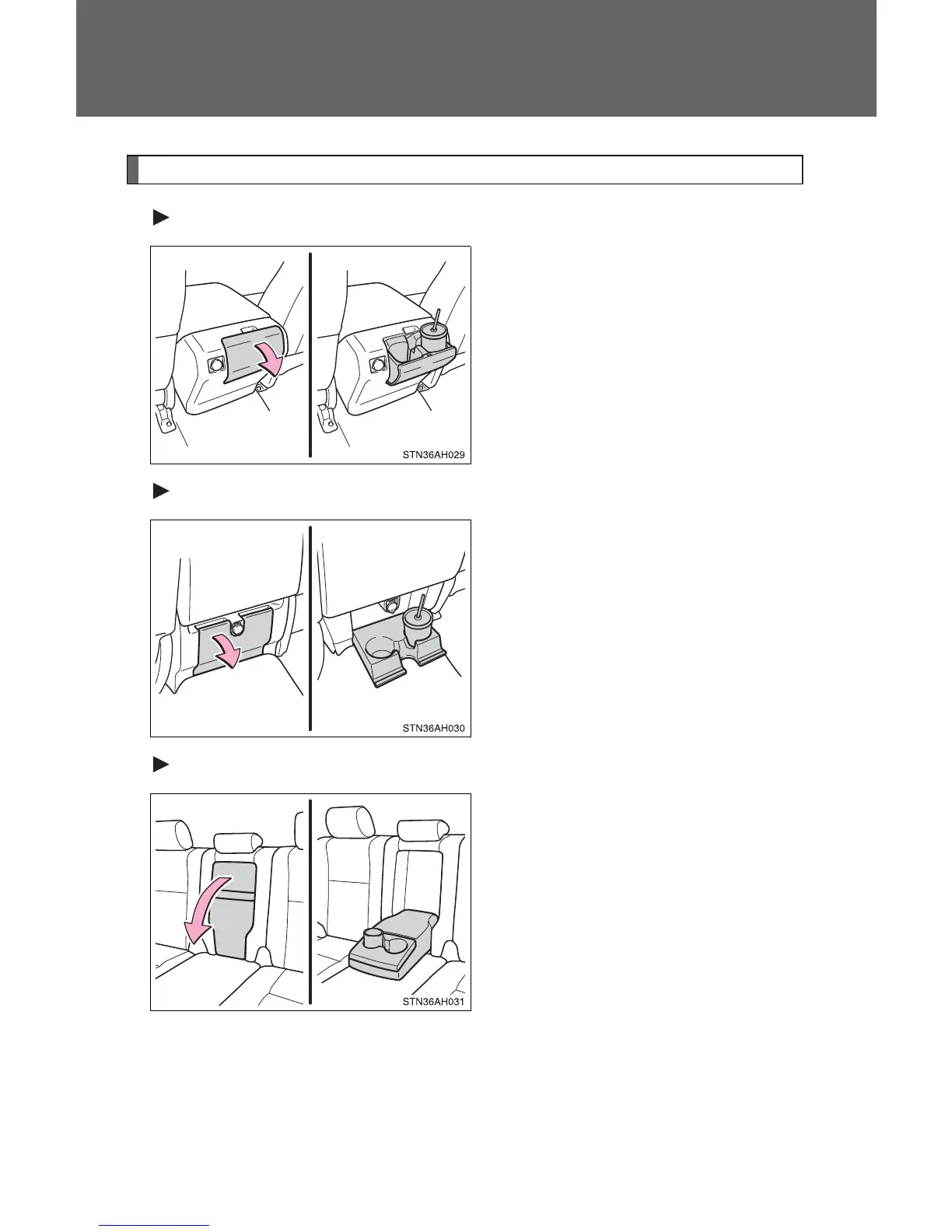 STN36AH029

STN36AH030

STN36AH031