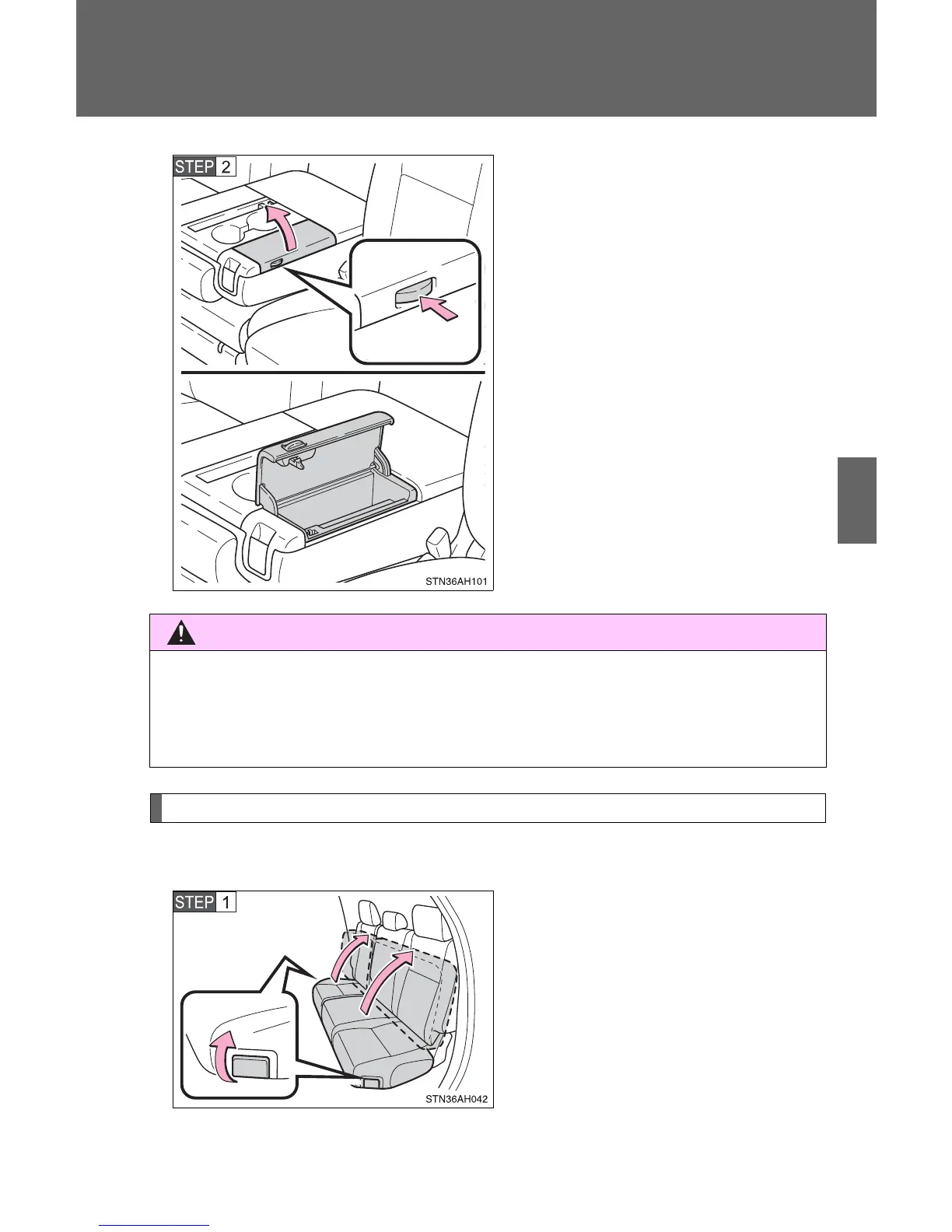 STEP 2

STN36AH101

STEP 1

STN36AH042