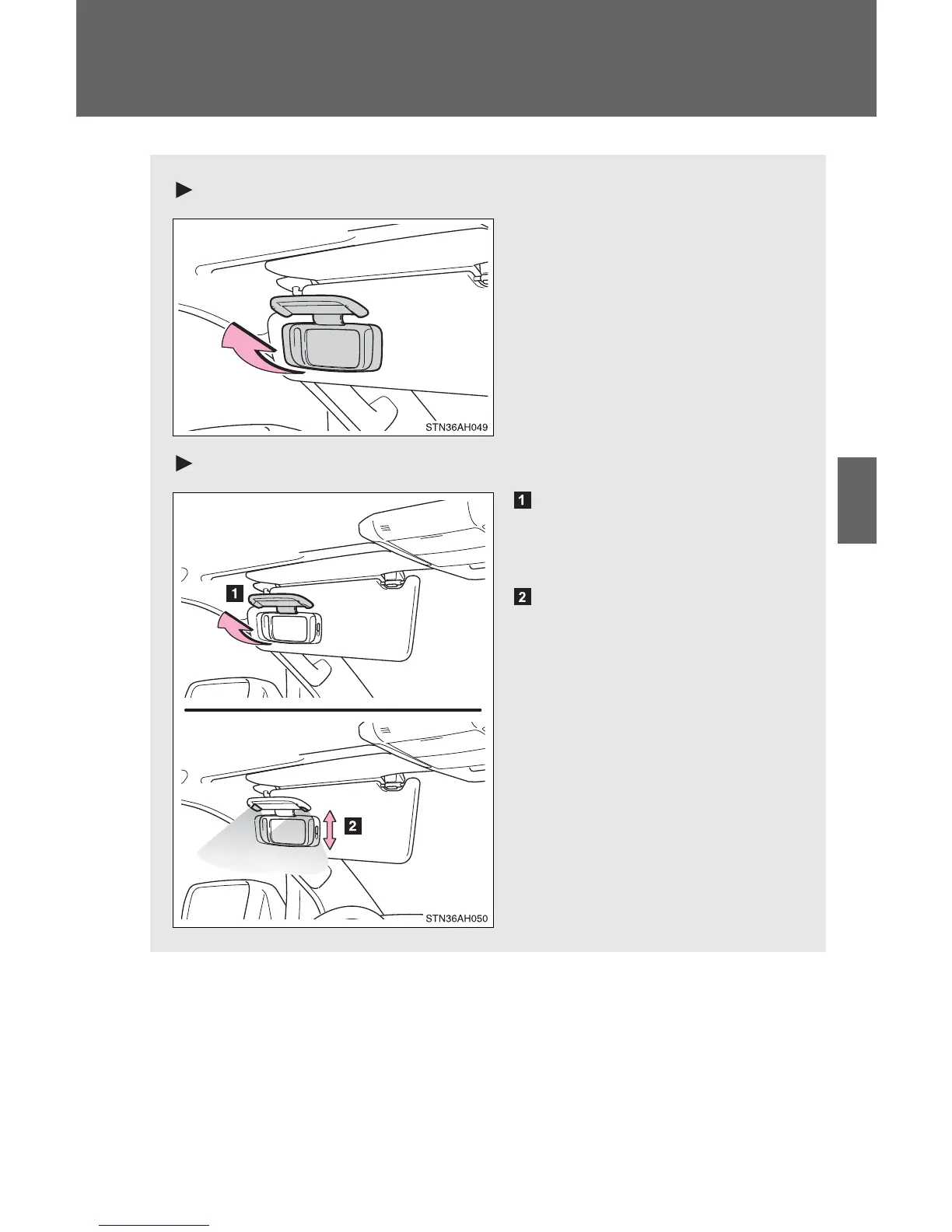 STN36AH049

1

2

1

2

STN36AH050