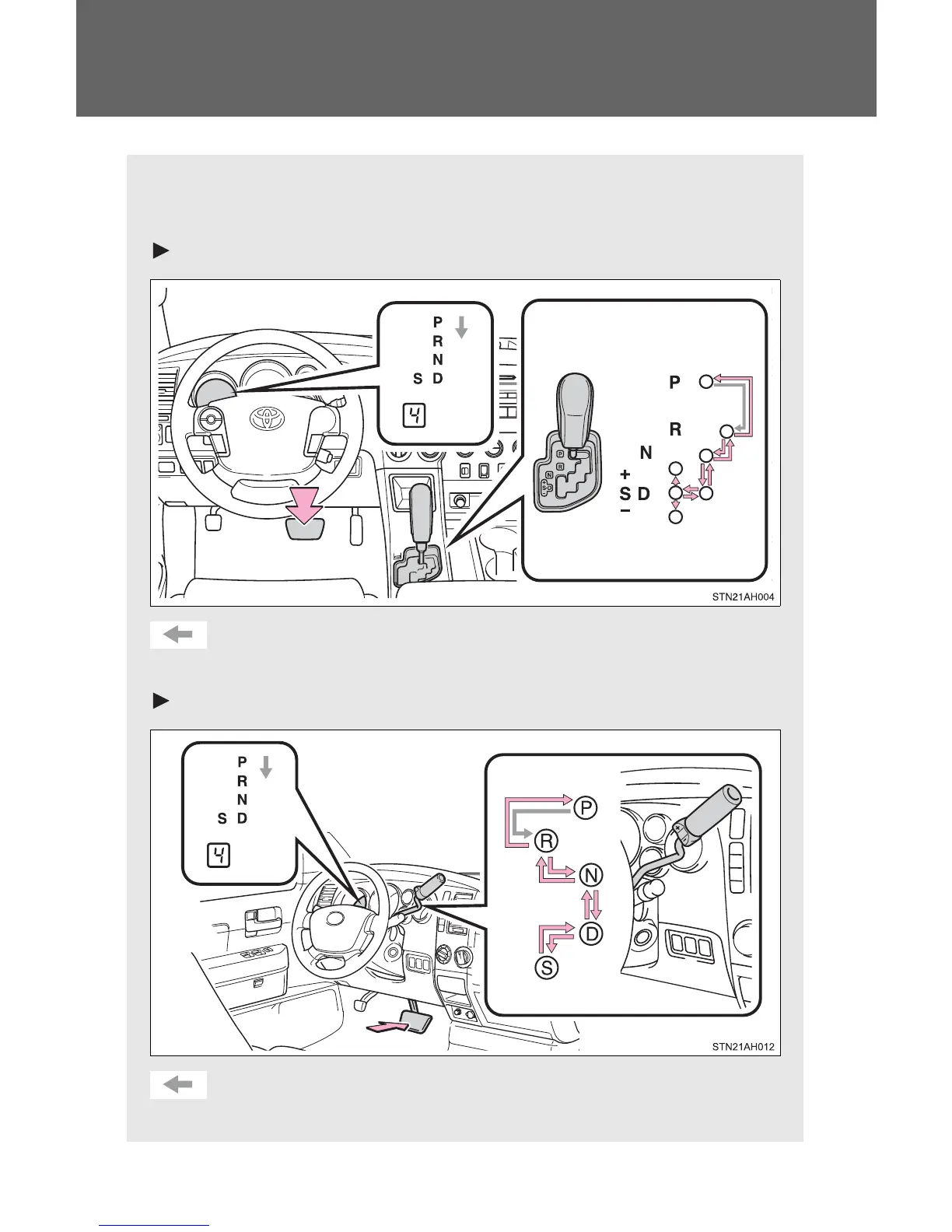 P
R
N
S D

4

P
R
N
+
S D
−

STN21AH004

P
R
N
S D

4

P
R
N
D
S

STN21AH012