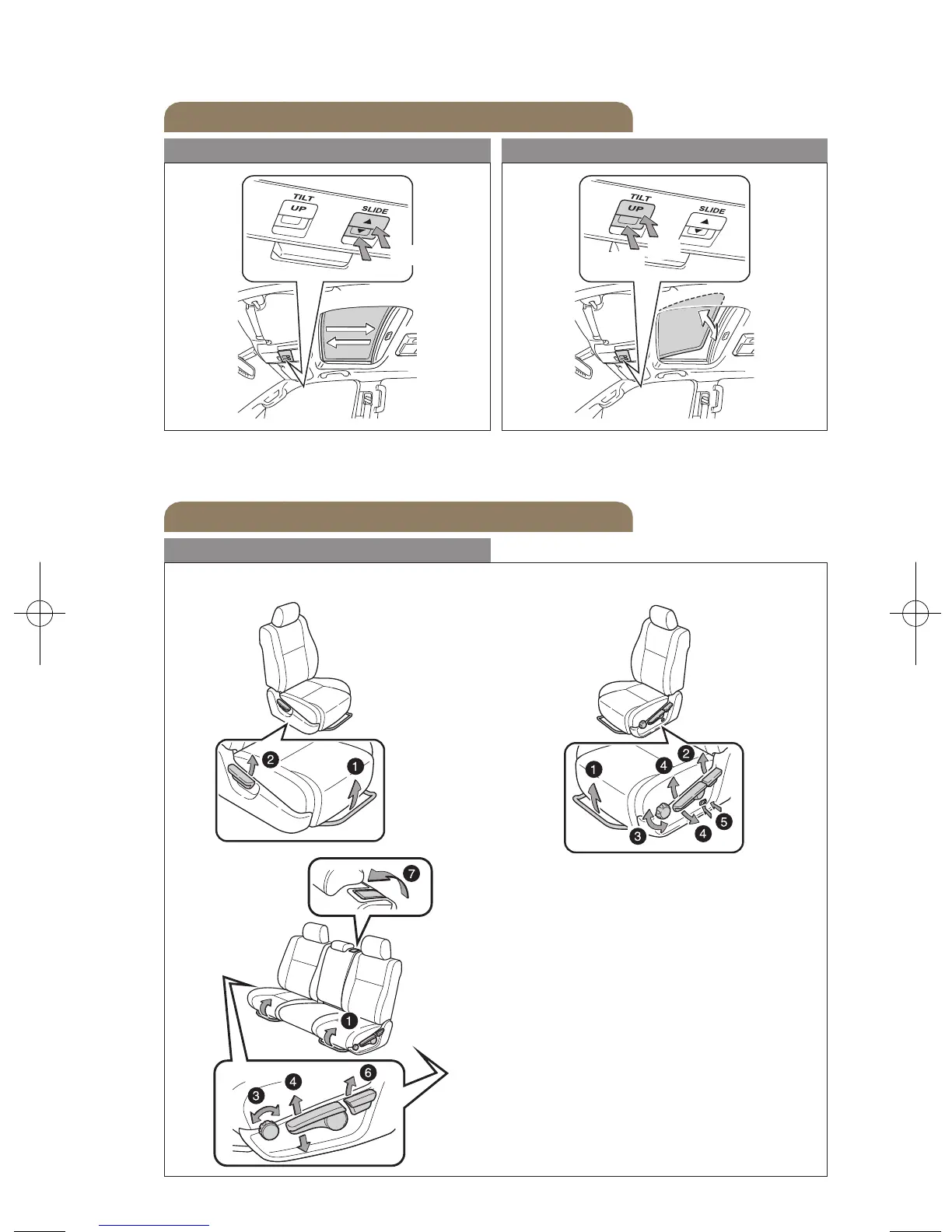 TILT
UP
SLIDE

TILT
UP
SLIDE

2
1

1
4
2
3
4
5

7

1

3
4
6