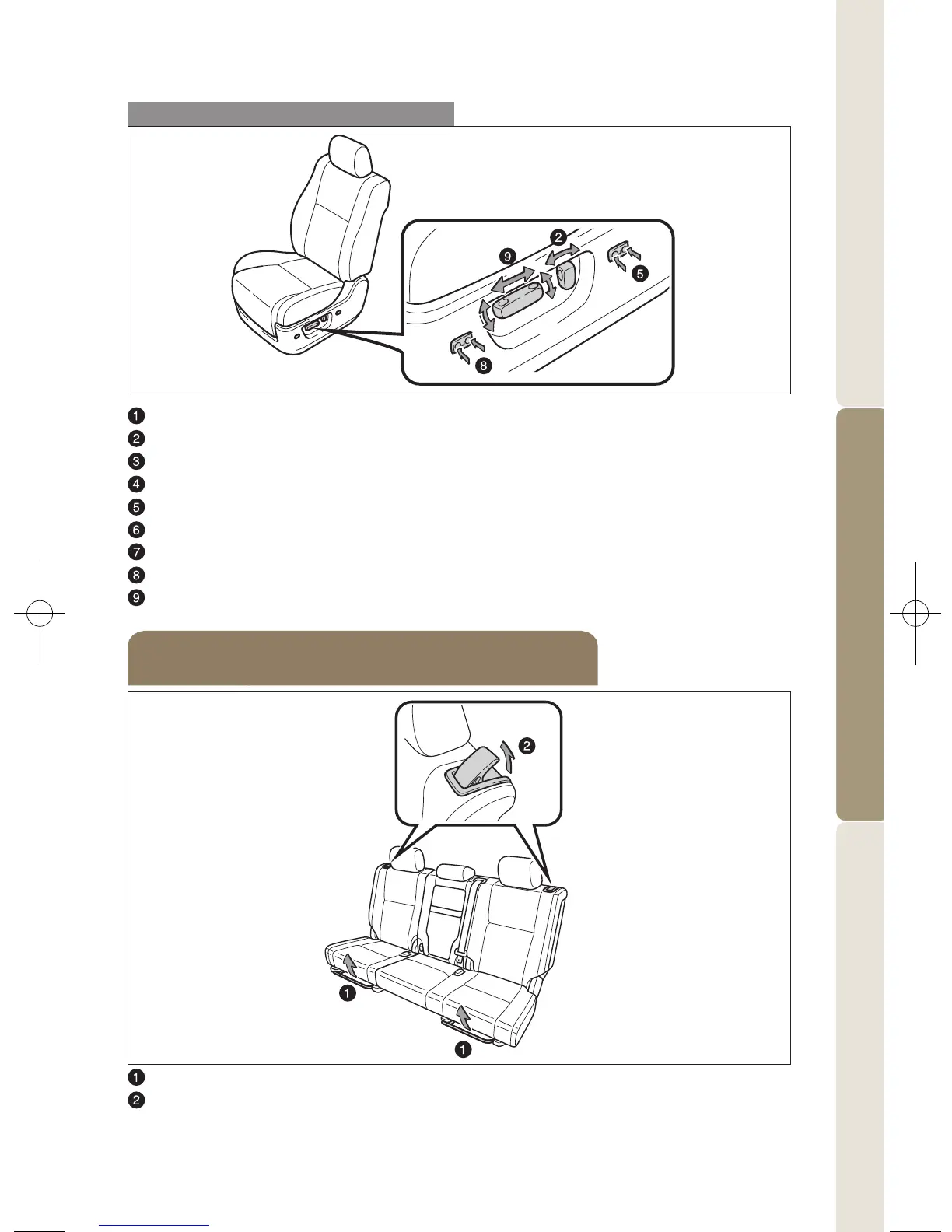 9
2
5
8

1
2
3
4
5
6
7
8
9

2
1
1

1
2