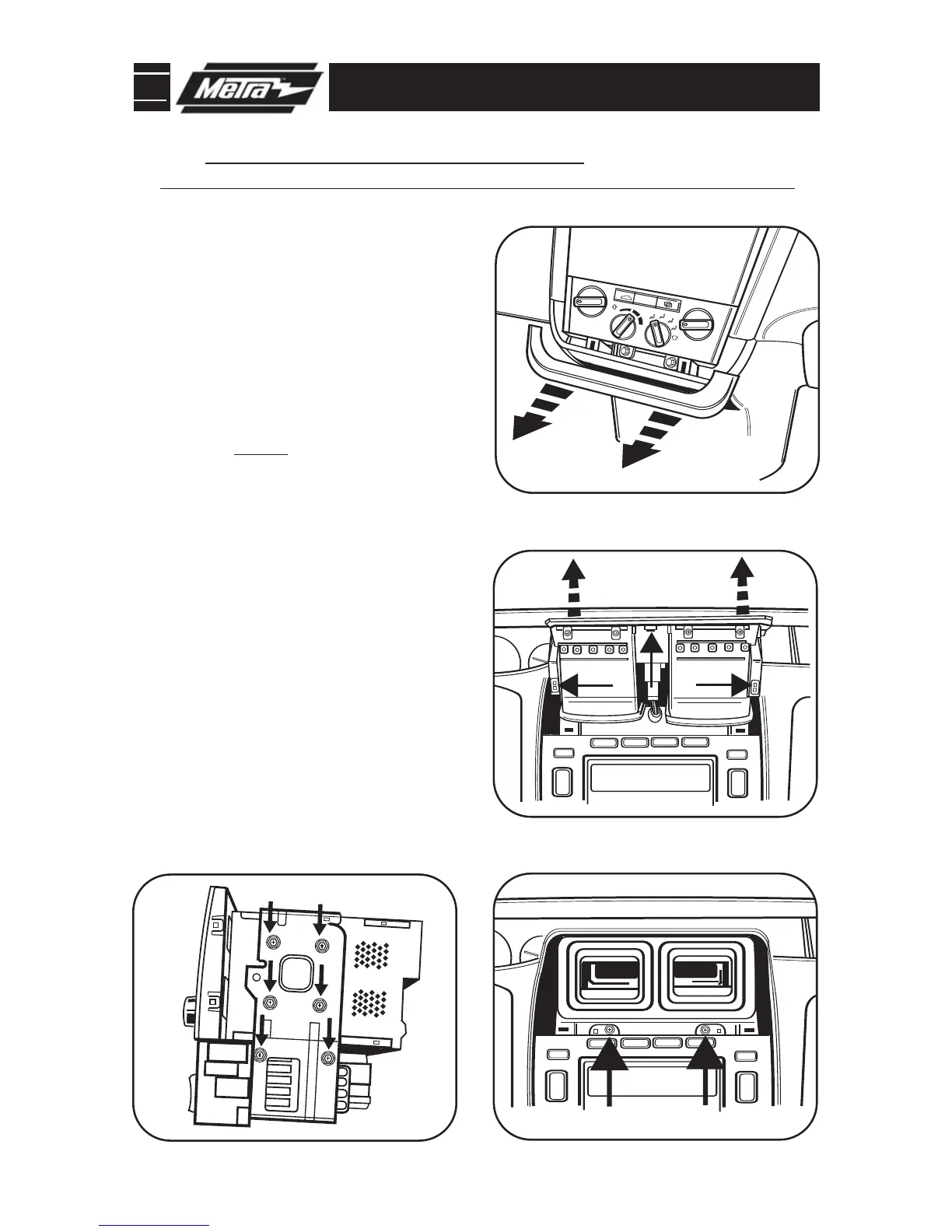 Metra