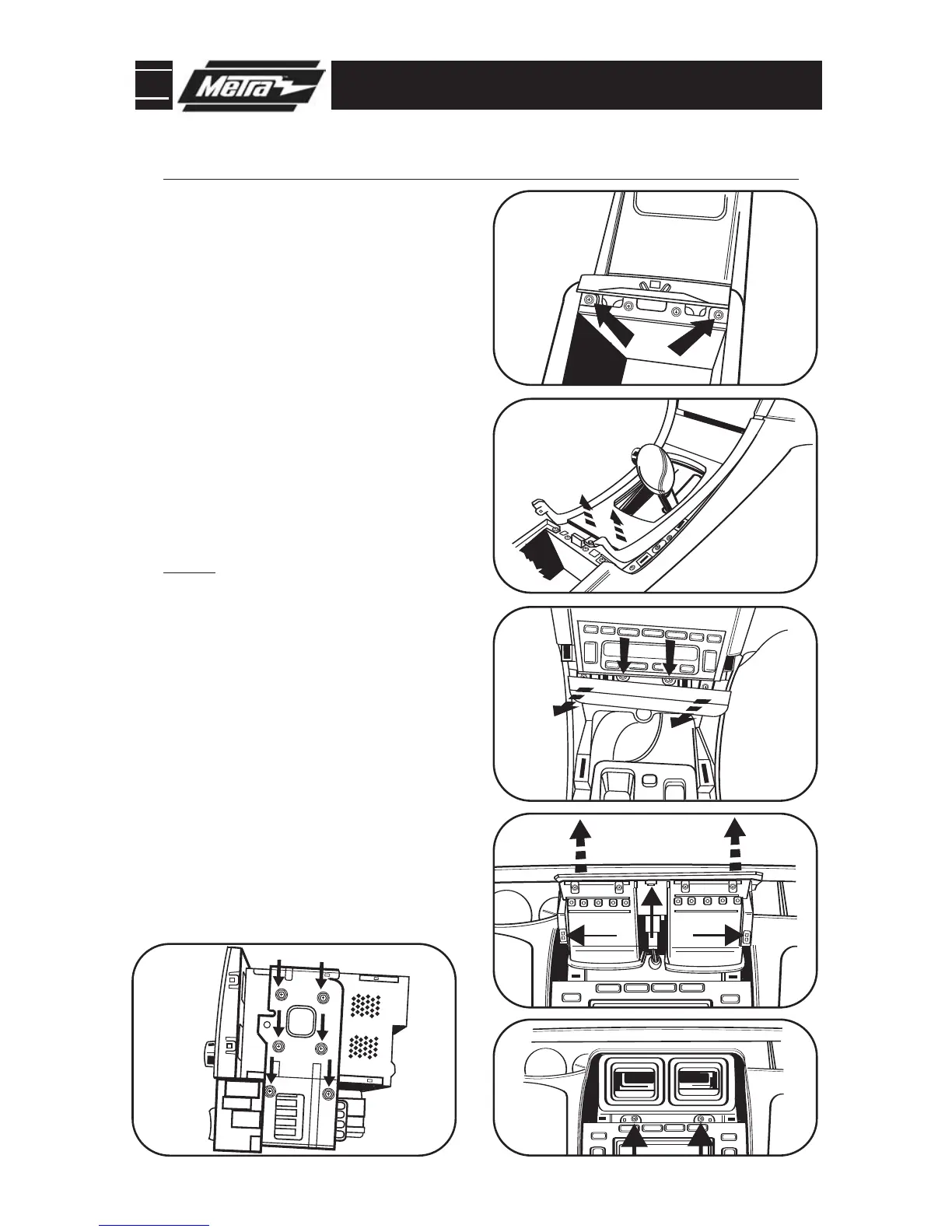 Metra