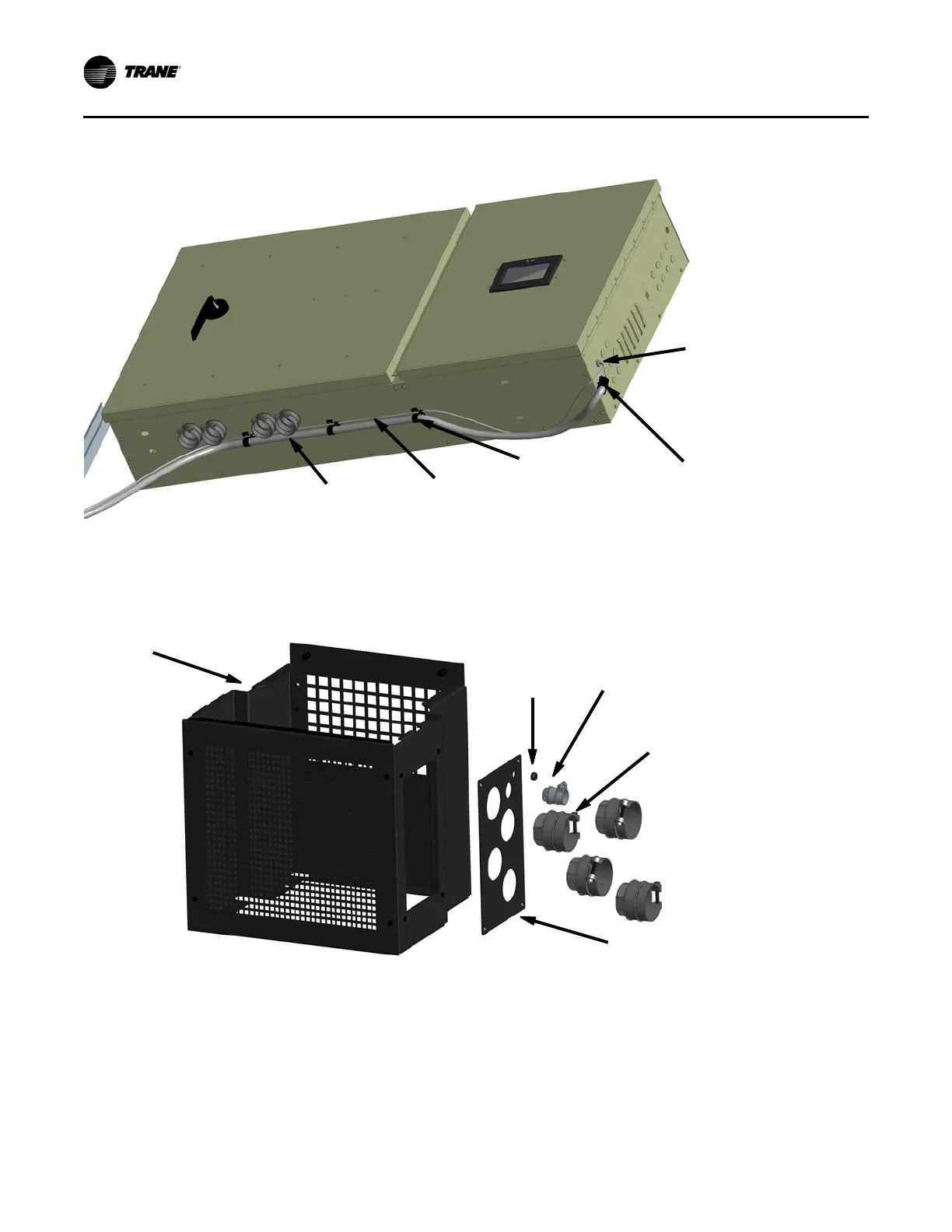 TRANE