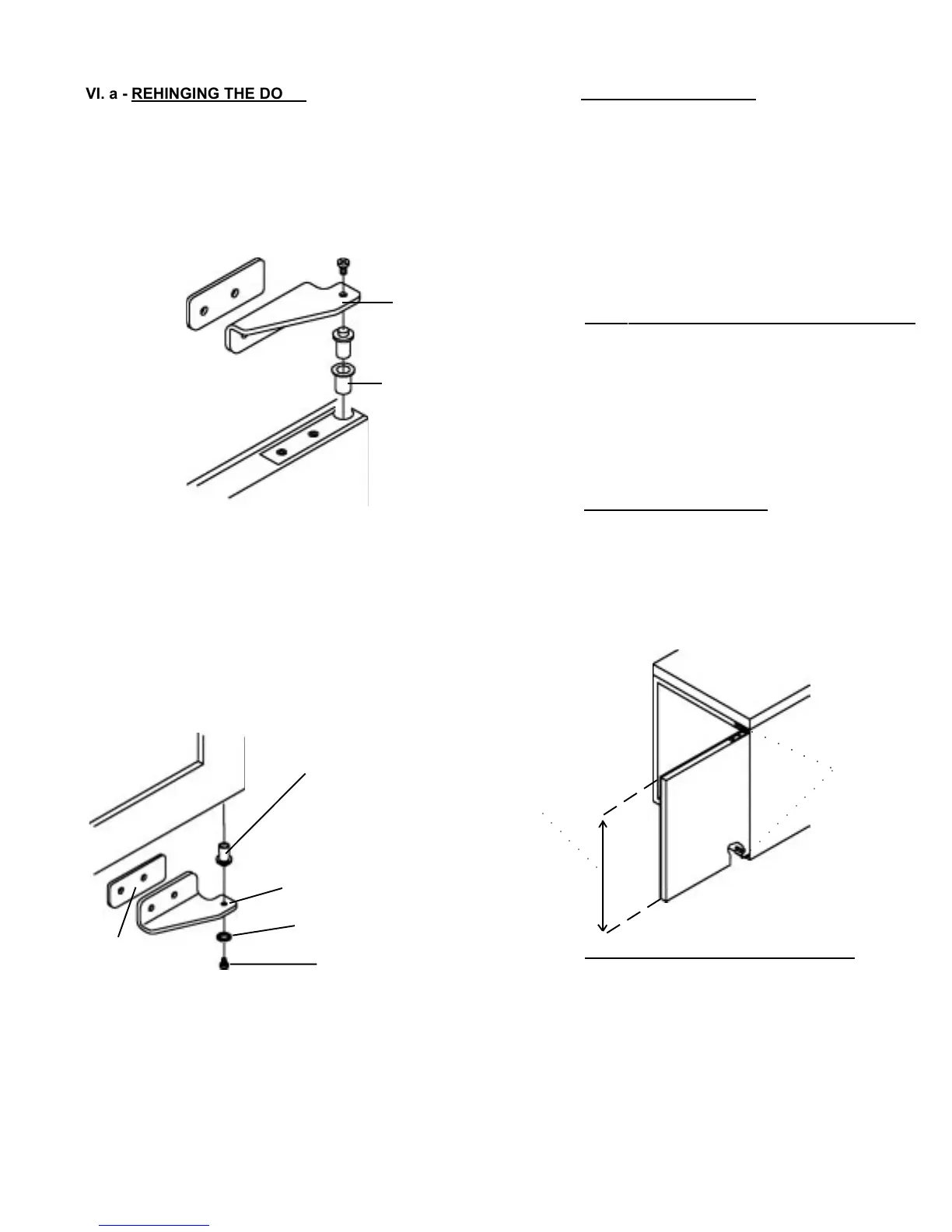 VI. a - REHINGING THE DO