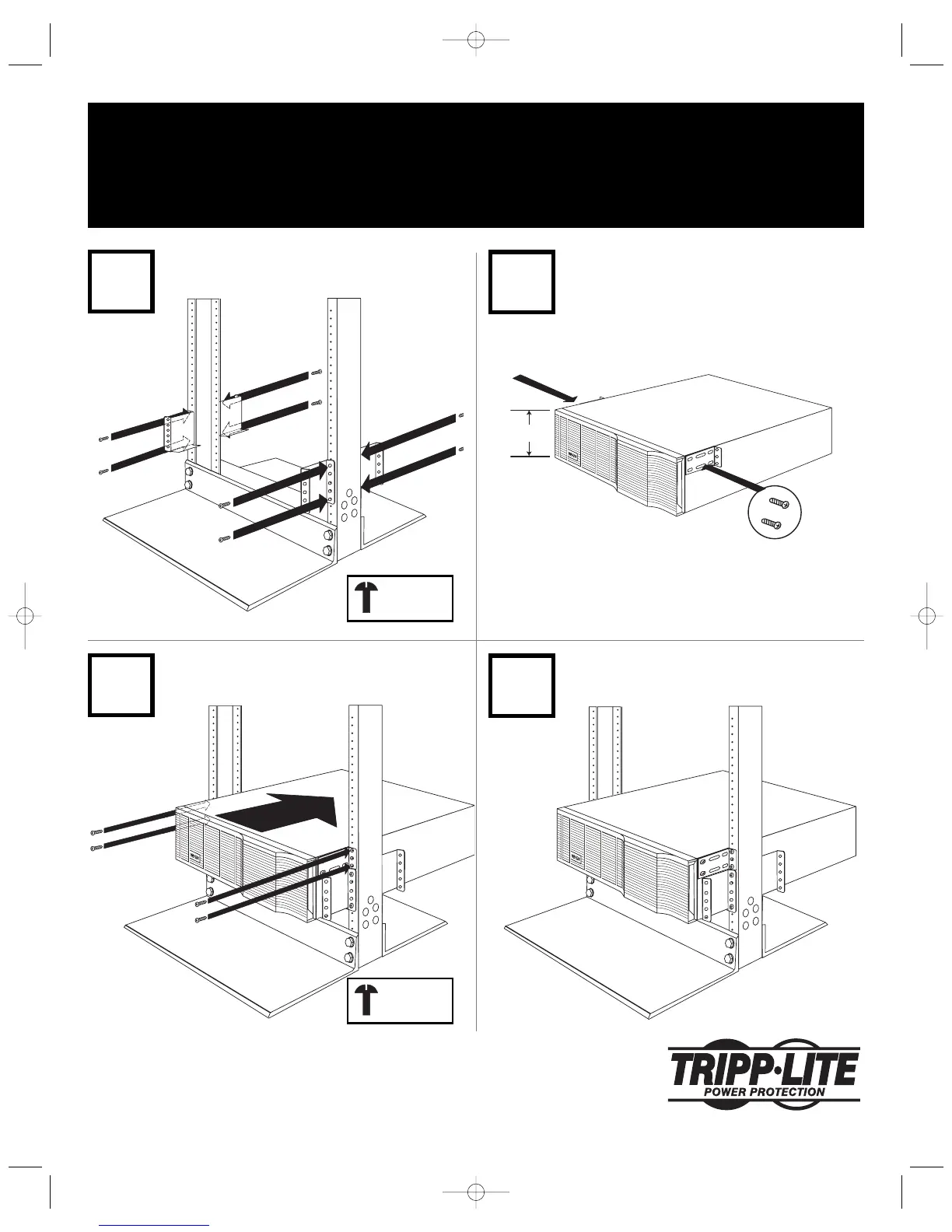 TRIPP·LITE
POWER PROTECTION