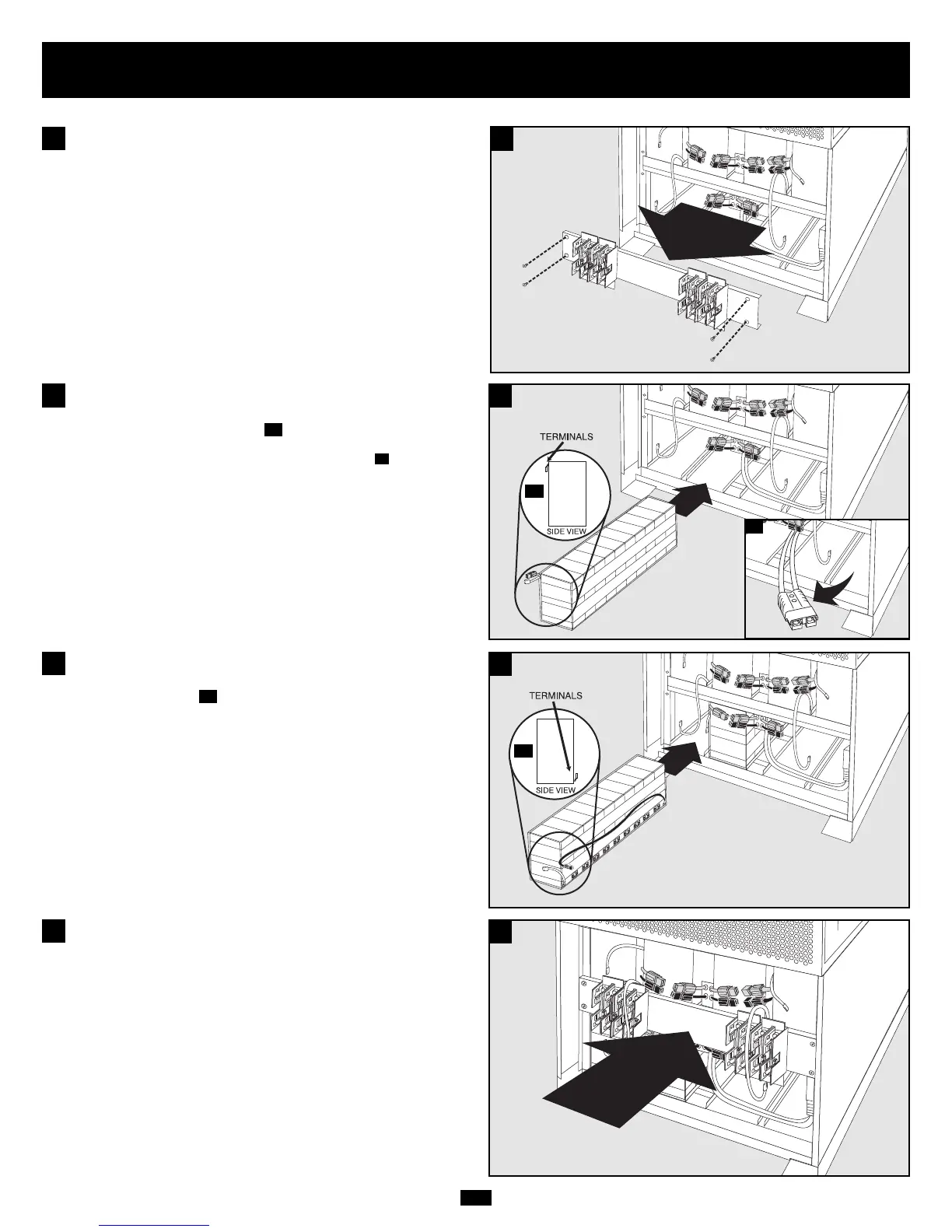 TERMINALS

SIDE VIEW

TERMINALS

SIDE VIEW