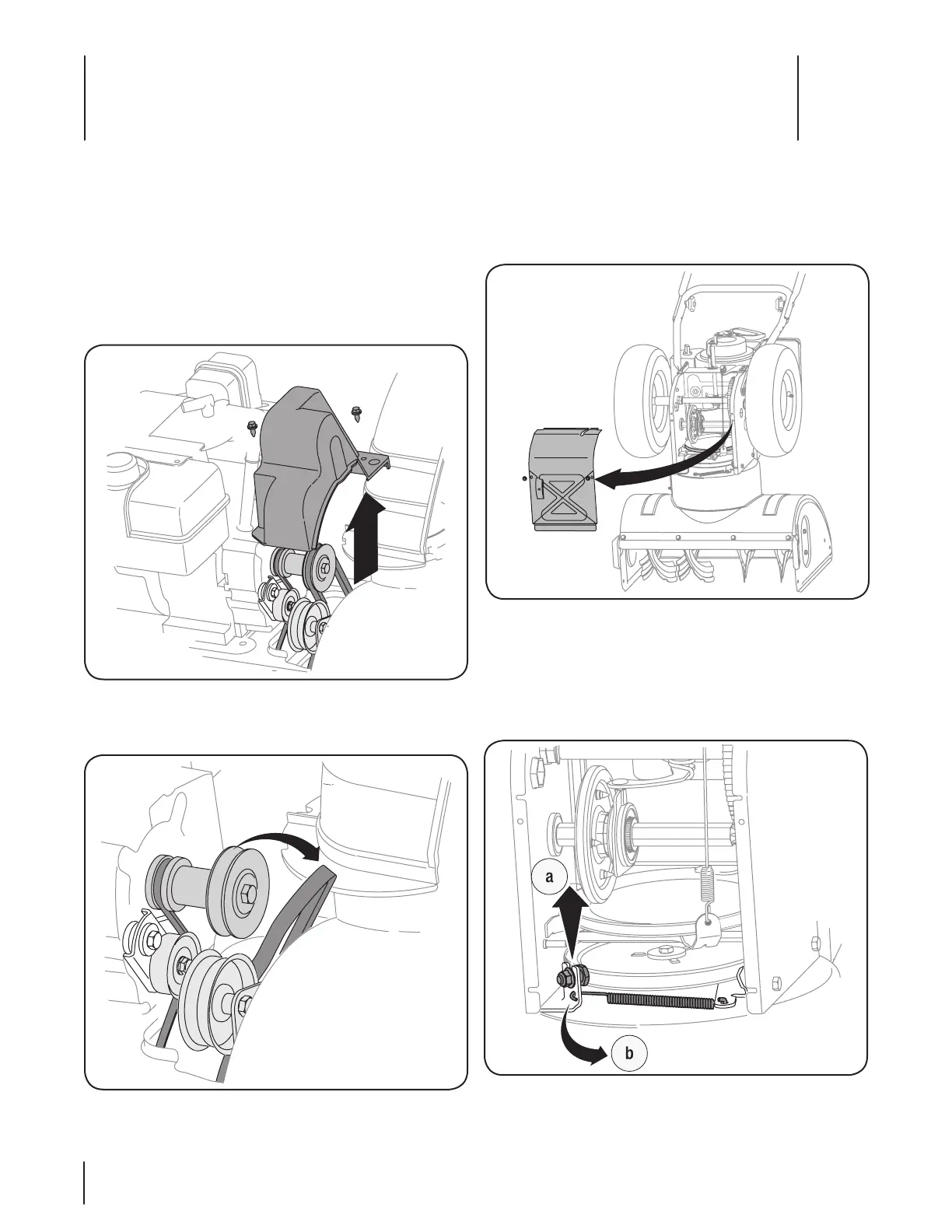 a

b