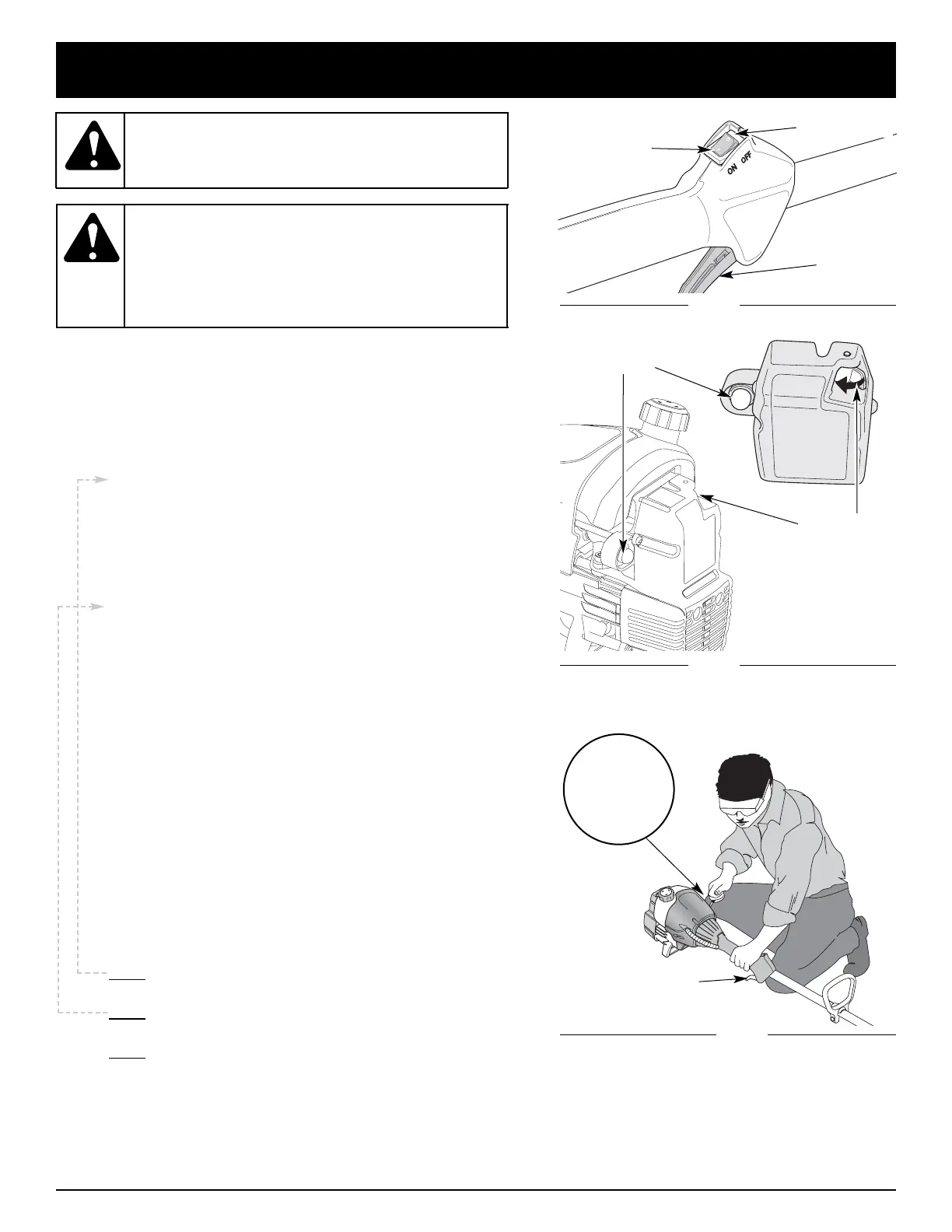 ON OFF